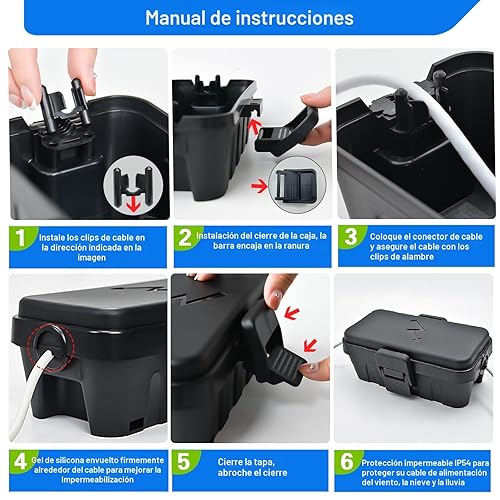 Manual de instrucciones

1 Instale los clips de cable en la dirección indicada en la imagen

2 Instalación del cierre de la caja, la barra encaja en la ranura

3 Coloque el conector de cable y asegure el cable con los clips de alambre

4 Gel de silicona envuelto firmemente alrededor del cable para mejorar la impermeabilización

5 Cierre la tapa, abroche el cierre

6 Protección impermeable IP54 para proteger su cable de alimentación del viento, la nieve y la lluvia