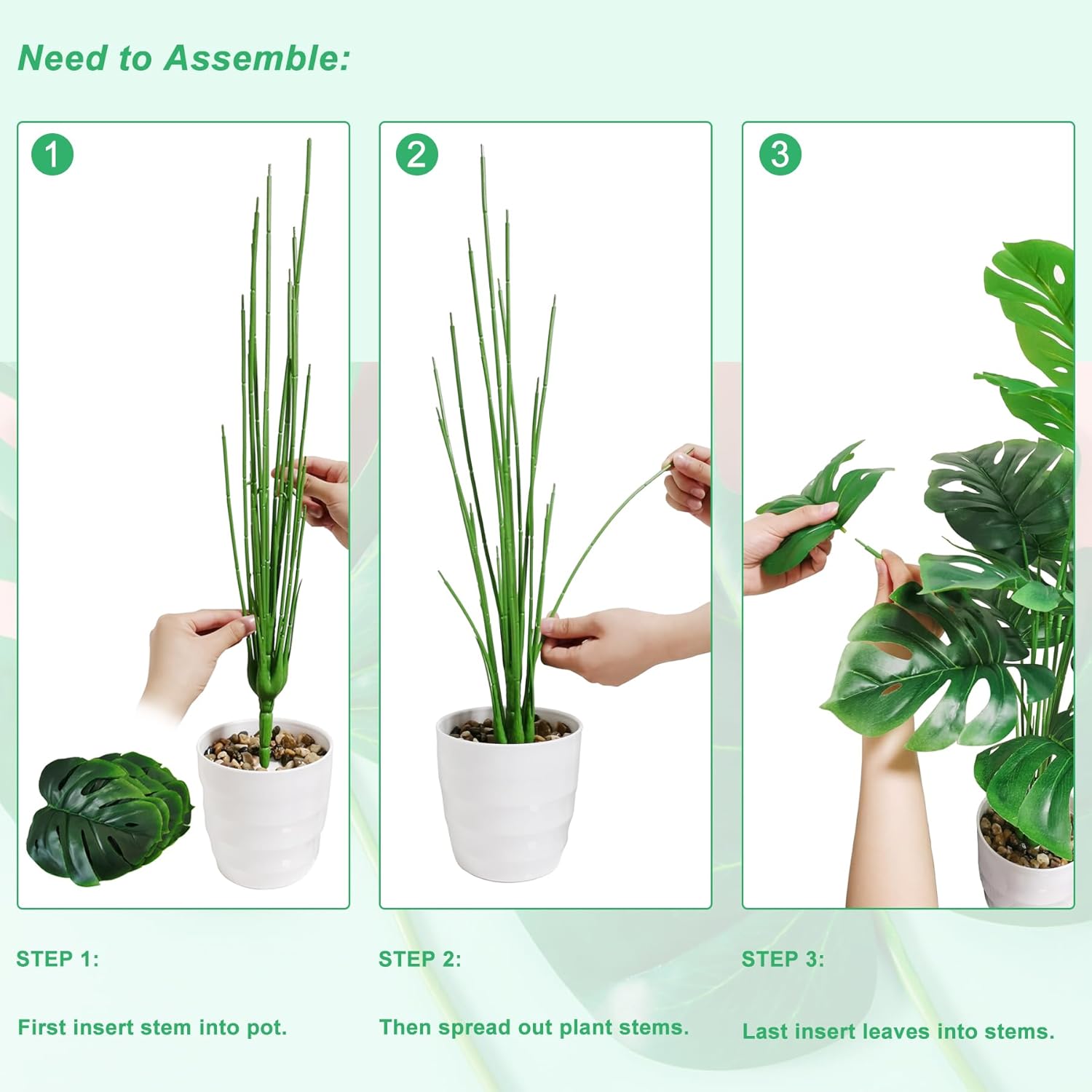 Need to Assemble:

1

2

3

STEP 1:

First insert stem into pot.

STEP 2:

Then spread out plant stems.

STEP 3:

Last insert leaves into stems.