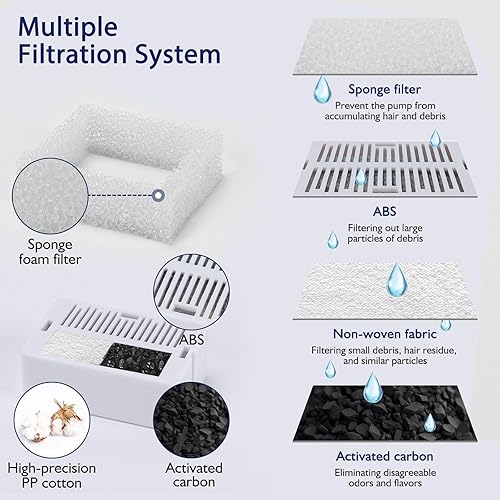 Multiple Filtration System

Sponge foam filter

ABS

High-precision PP cotton

Activated carbon

Sponge filter
Prevent the pump from accumulating hair and debris

ABS
Filtering out large particles of debris

Non-woven fabric
Filtering small debris, hair residue, and similar particles

Activated carbon
Eliminating disagreeable odors and flavors