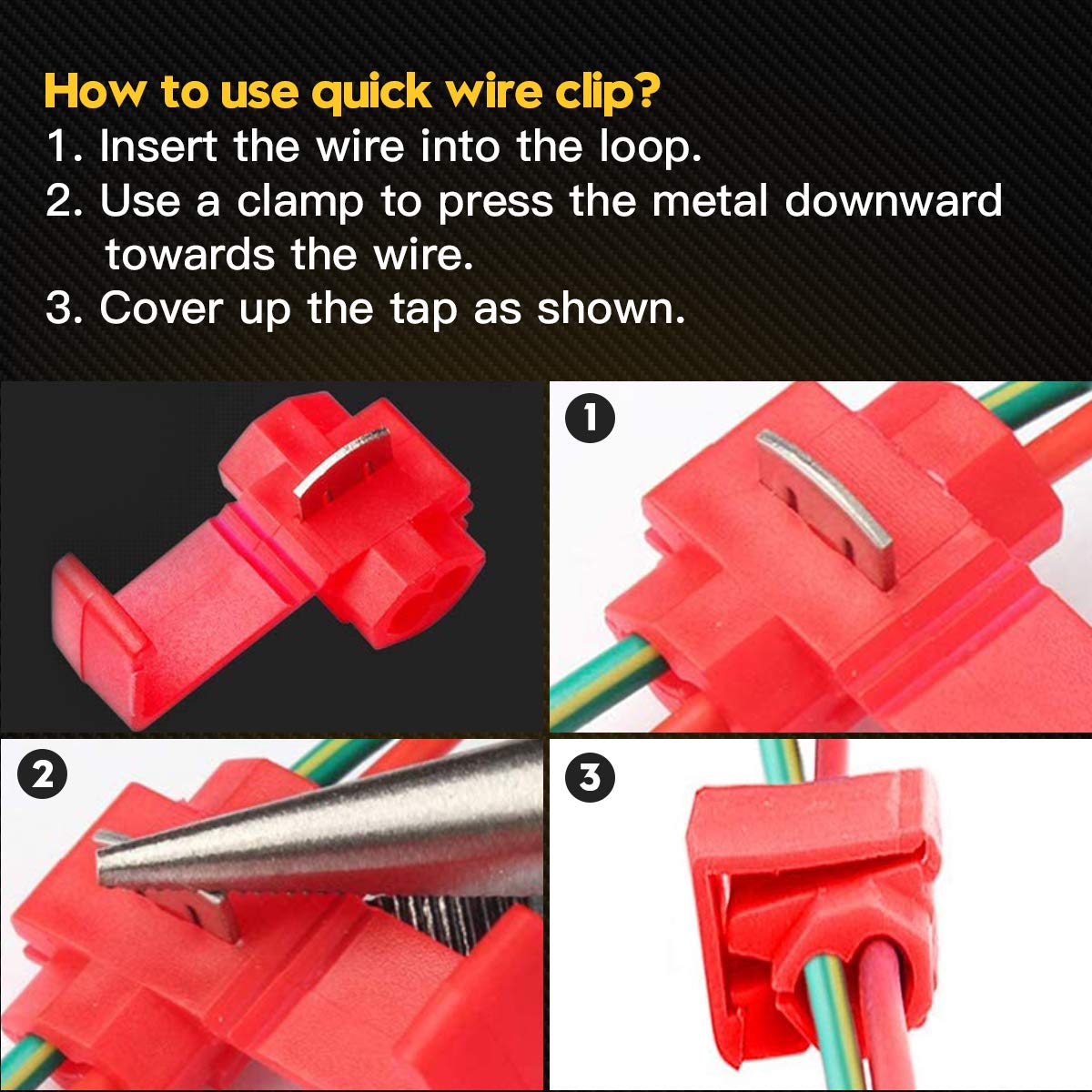 How to use quick wire clip?
1. Insert the wire into the loop.
2. Use a clamp to press the metal downward towards the wire.
3. Cover up the tap as shown.

1

2

3