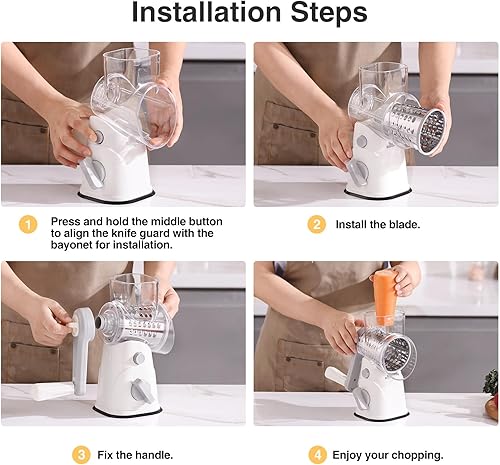 Installation Steps

1 Press and hold the middle button to align the knife guard with the bayonet for installation.

2 Install the blade.

3 Fix the handle.

4 Enjoy your chopping.