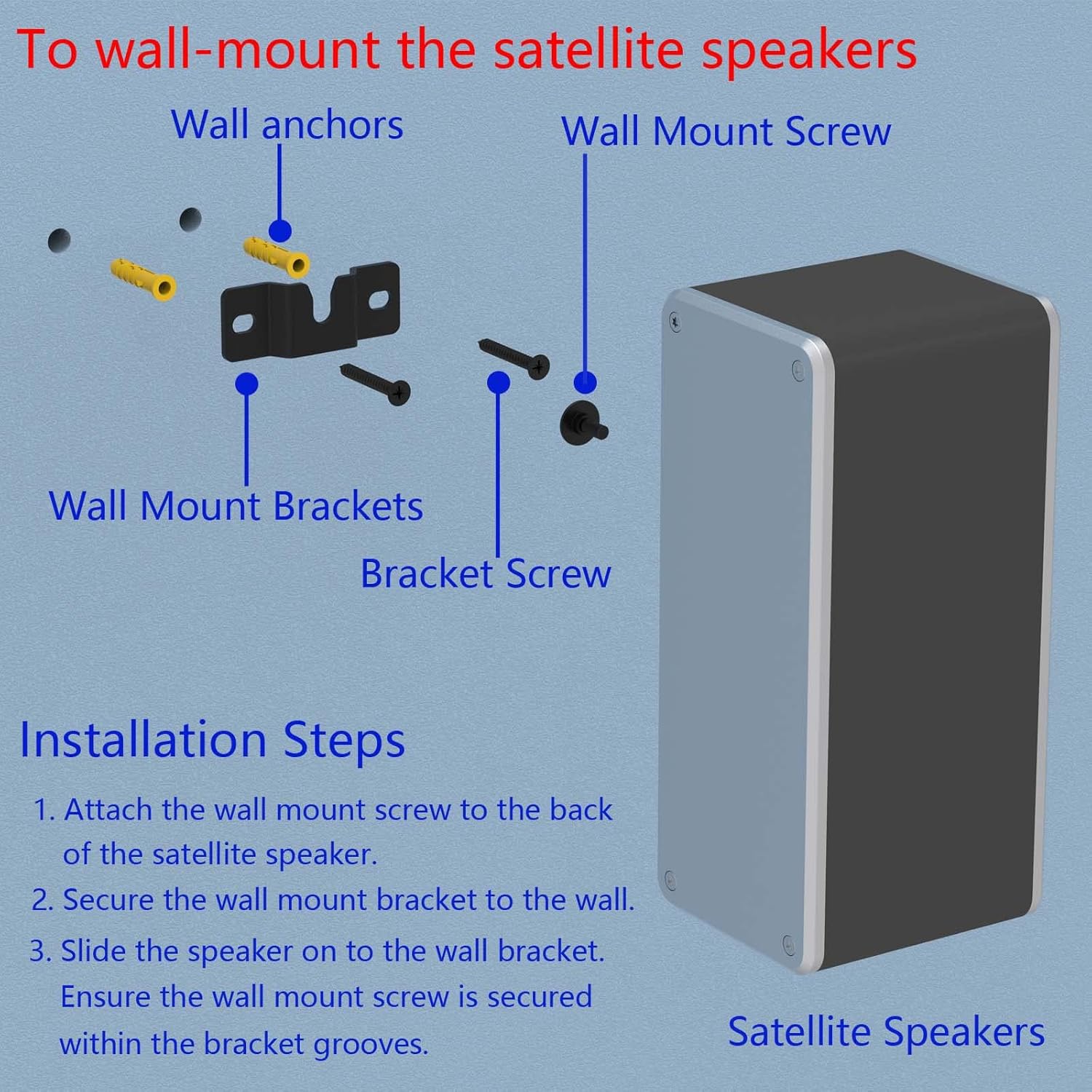 To wall-mount the satellite speakers

Wall anchors

Wall Mount Screw

Wall Mount Brackets

Bracket Screw

Installation Steps

1. Attach the wall mount screw to the back of the satellite speaker.

2. Secure the wall mount bracket to the wall.

3. Slide the speaker on to the wall bracket. Ensure the wall mount screw is secured within the bracket grooves.

Satellite Speakers