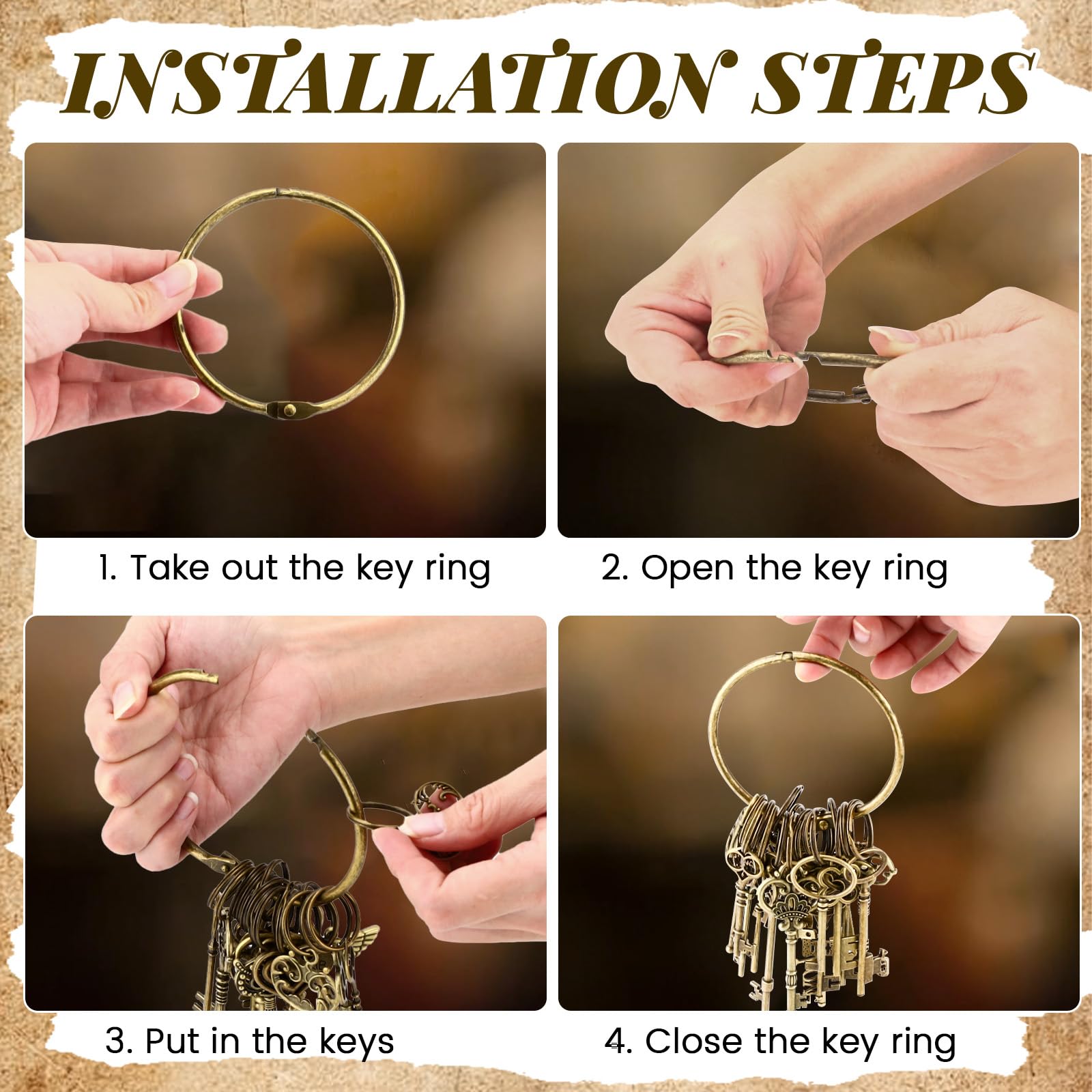 INSTALLATION STEPS

1. Take out the key ring

2. Open the key ring

3. Put in the keys

4. Close the key ring