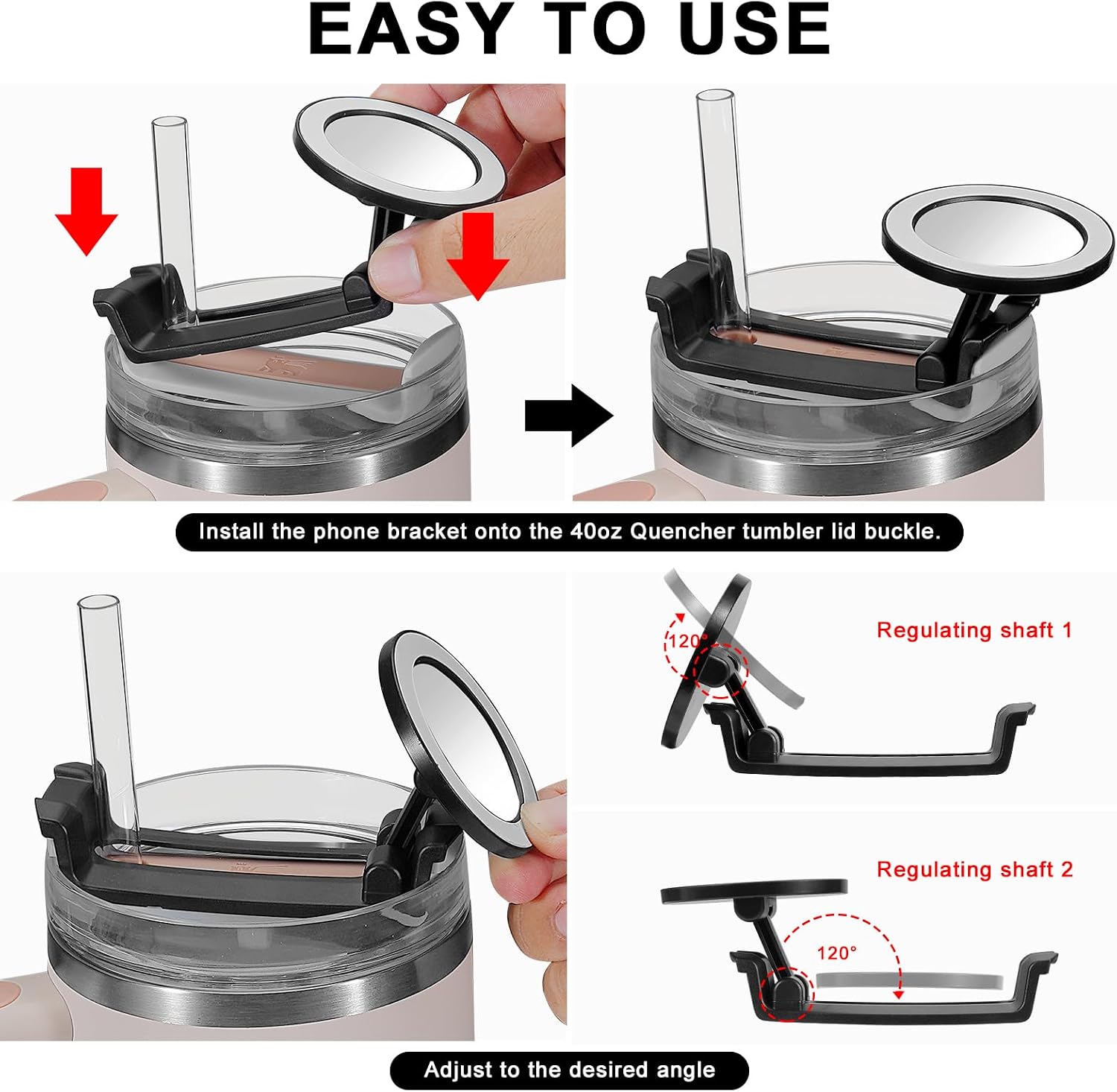 EASY TO USE

Install the phone bracket onto the 40oz Quencher tumbler lid buckle.

120°

Regulating shaft 1

Regulating shaft 2

120°

Adjust to the desired angle