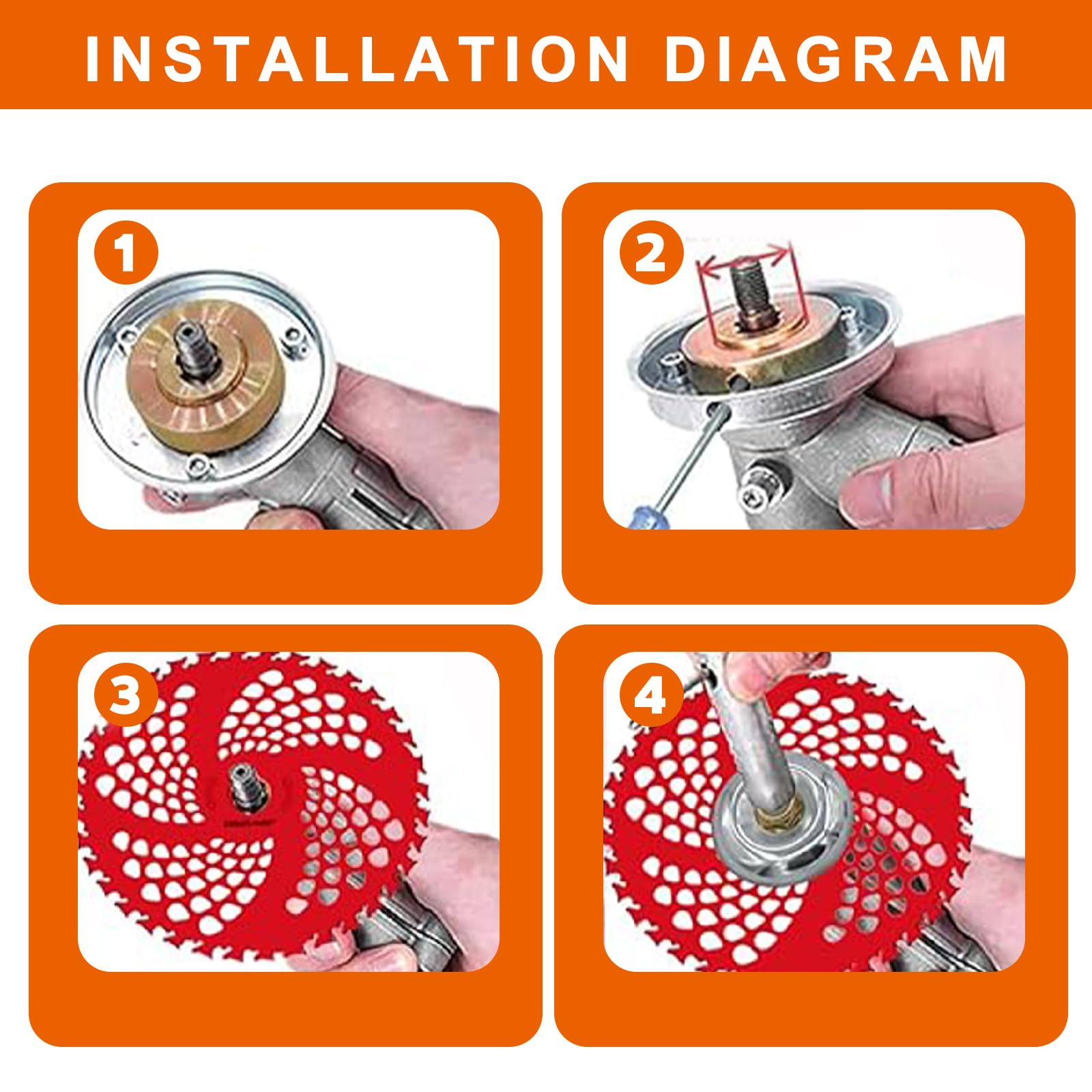 INSTALLATION DIAGRAM

1

2

3

4