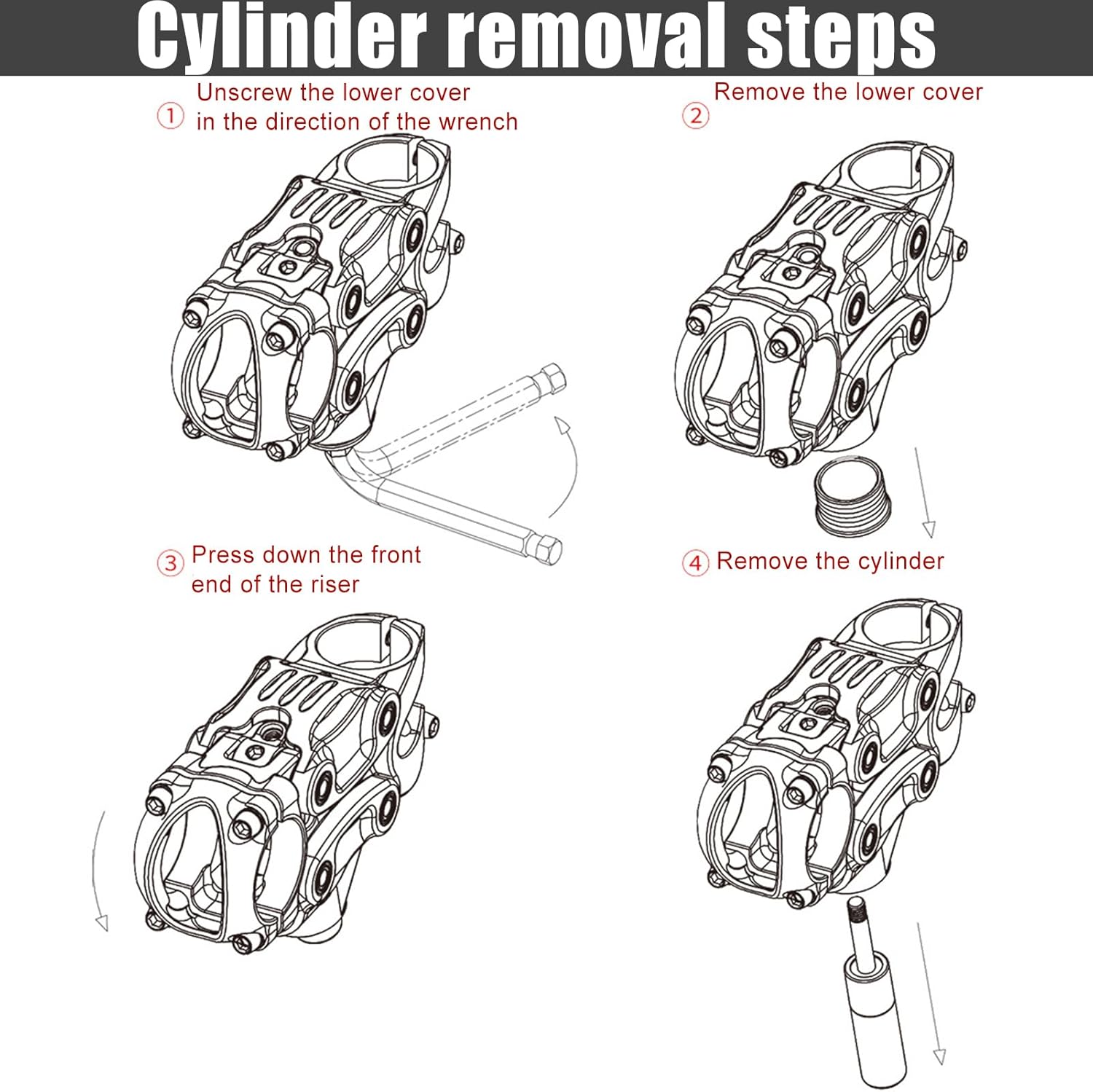 Cylinder removal steps

① Unscrew the lower cover in the direction of the wrench

② Remove the lower cover

③ Press down the front end of the riser

④ Remove the cylinder