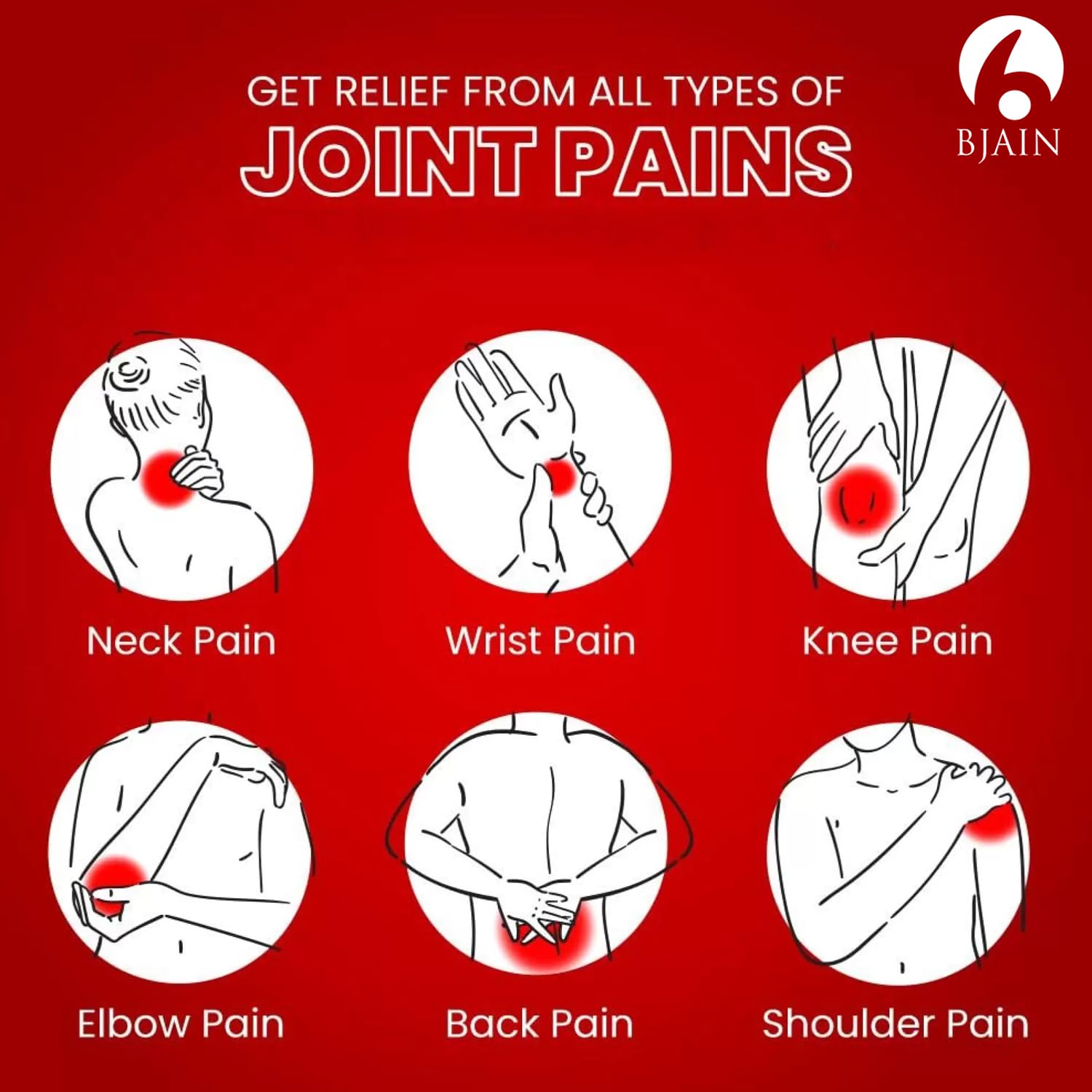 GET RELIEF FROM ALL TYPES OF
JOINT PAINS

BJAIN

Neck Pain

Wrist Pain

Knee Pain

Elbow Pain

Back Pain

Shoulder Pain