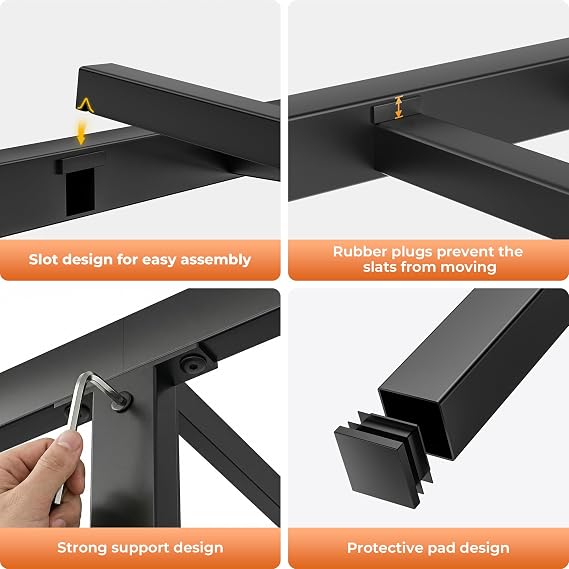 Slot design for easy assembly

Rubber plugs prevent the slats from moving

Strong support design

Protective pad design