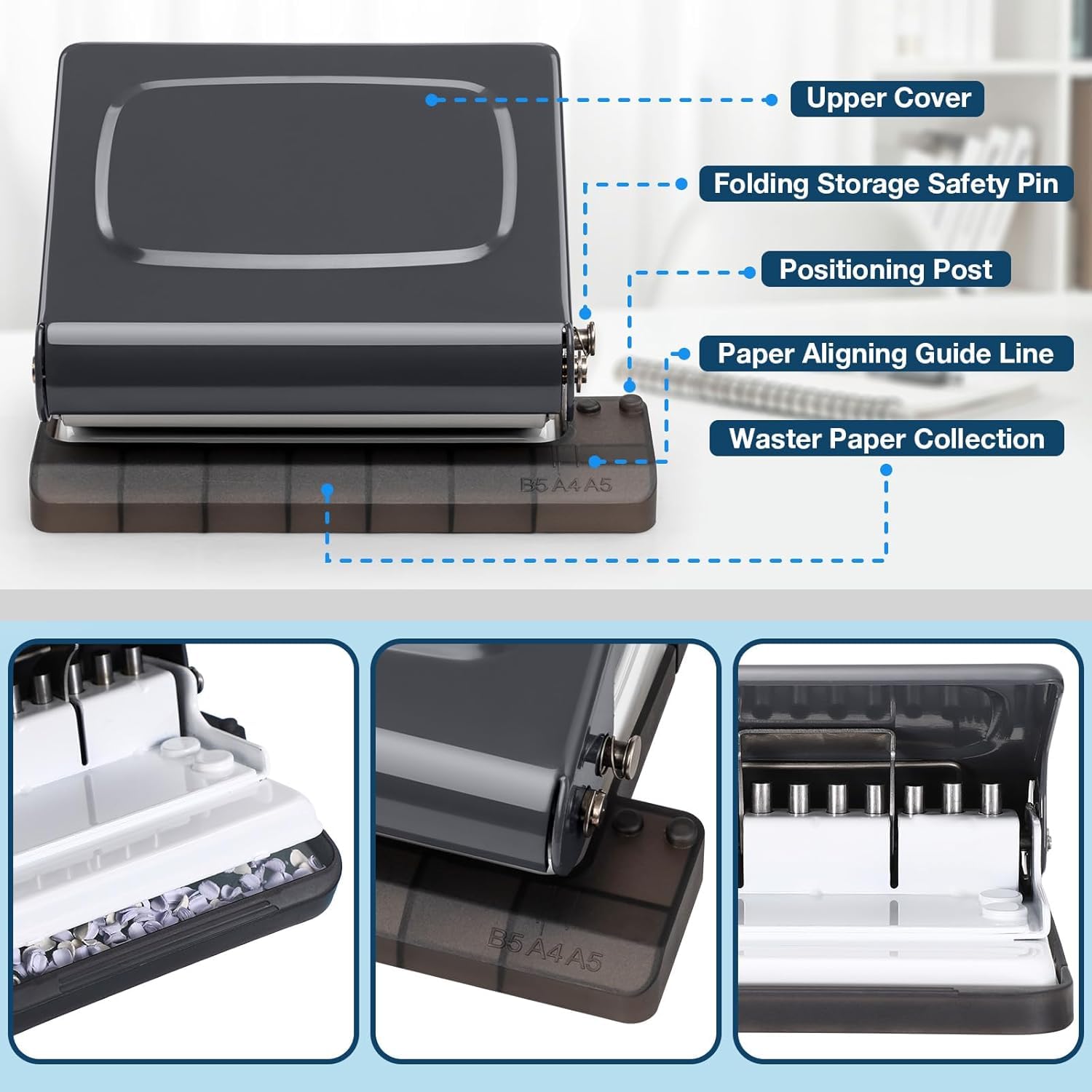 Upper Cover

Folding Storage Safety Pin

Positioning Post

Paper Aligning Guide Line

Waster Paper Collection

B5 A4 A5

B5 A4 A5