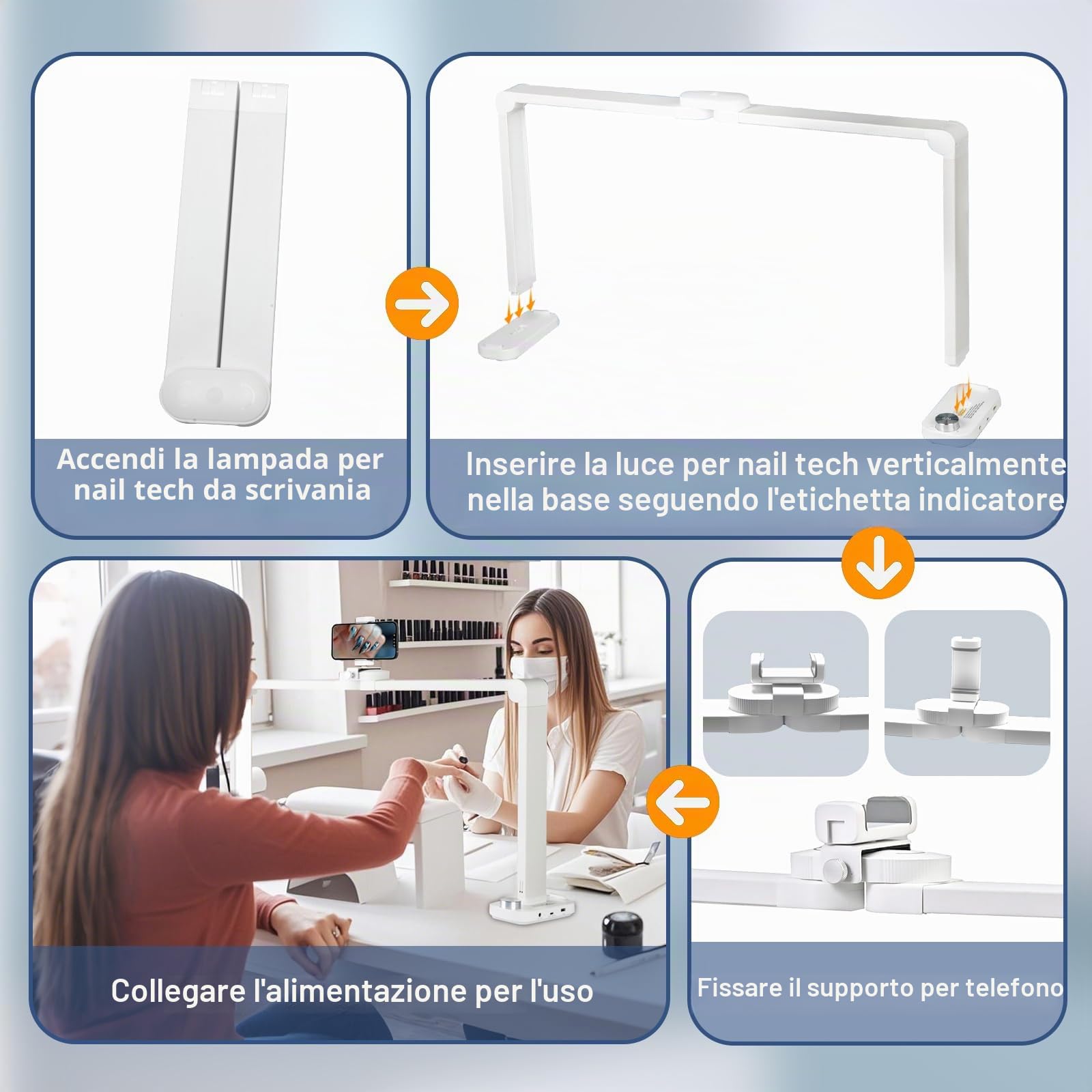 Accendi la lampada per nail tech da scrivania

Inserire la luce per nail tech verticalmente nella base seguendo l'etichetta indicatore

Fissare il supporto per telefono

Collegare l'alimentazione per l'uso