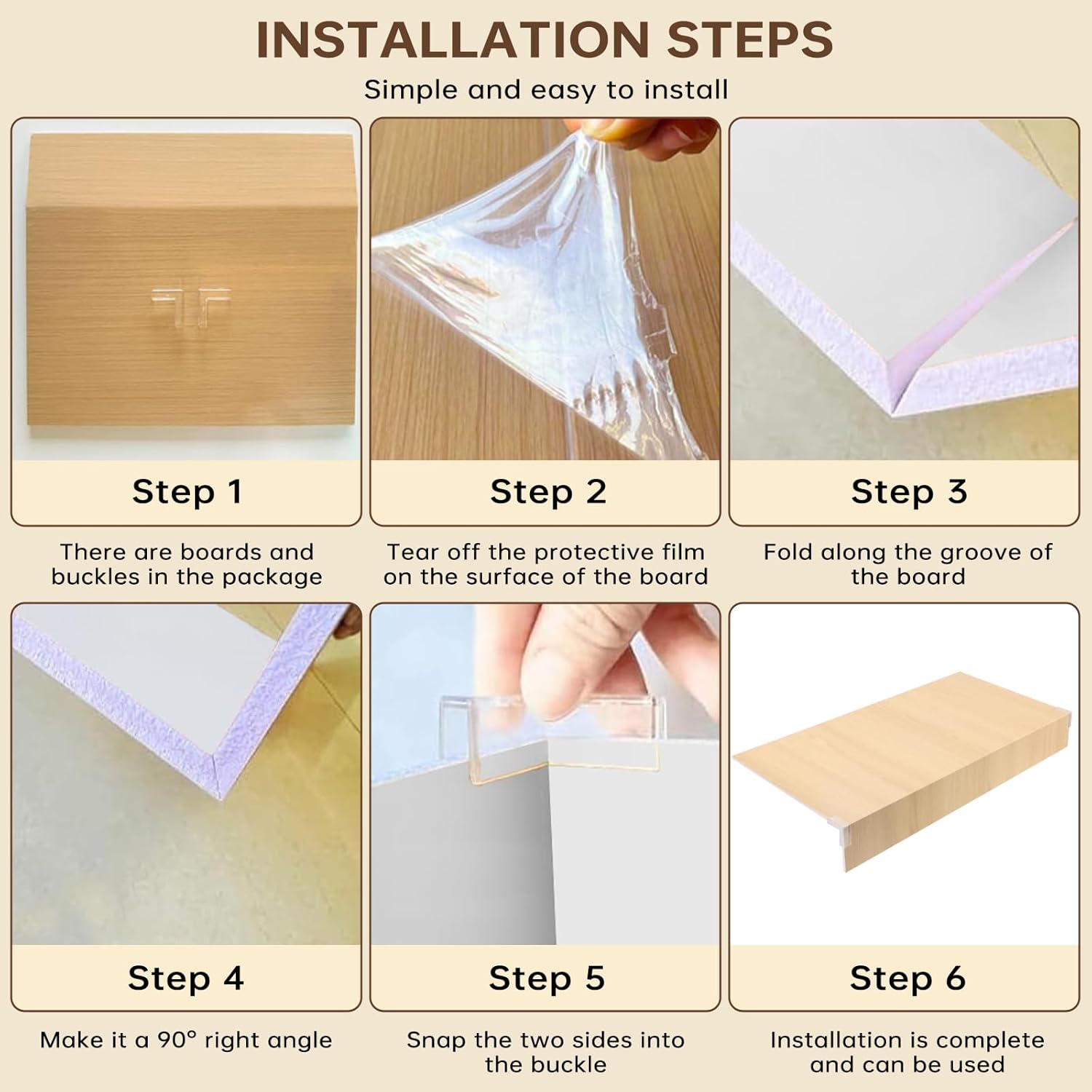 INSTALLATION STEPS

Simple and easy to install

Step 1

There are boards and buckles in the package

Step 2

Tear off the protective film on the surface of the board

Step 3

Fold along the groove of the board

Step 4

Make it a 90° right angle

Step 5

Snap the two sides into the buckle

Step 6

Installation is complete and can be used