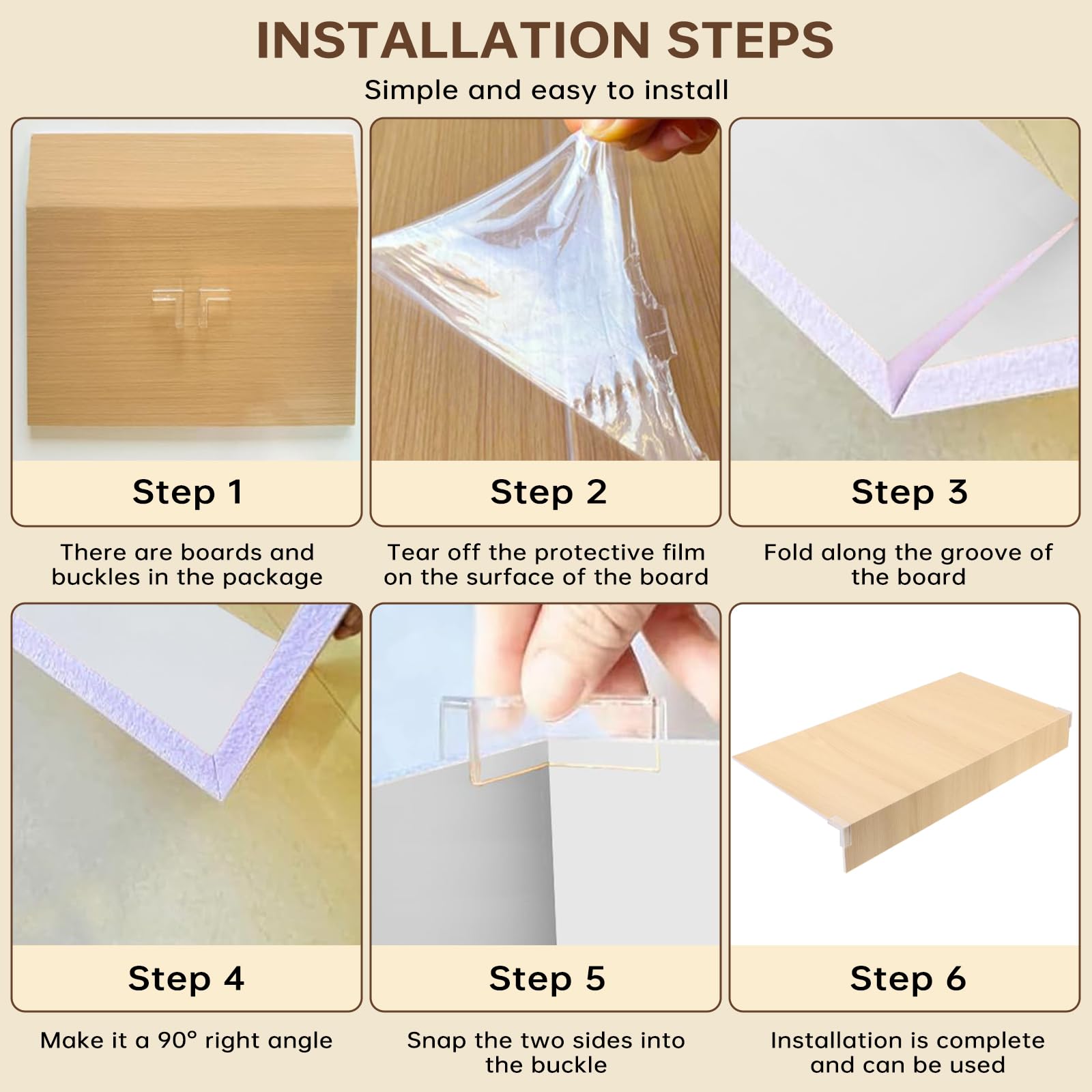 INSTALLATION STEPS

Simple and easy to install

Step 1

There are boards and buckles in the package

Step 2

Tear off the protective film on the surface of the board

Step 3

Fold along the groove of the board

Step 4

Make it a 90° right angle

Step 5

Snap the two sides into the buckle

Step 6

Installation is complete and can be used