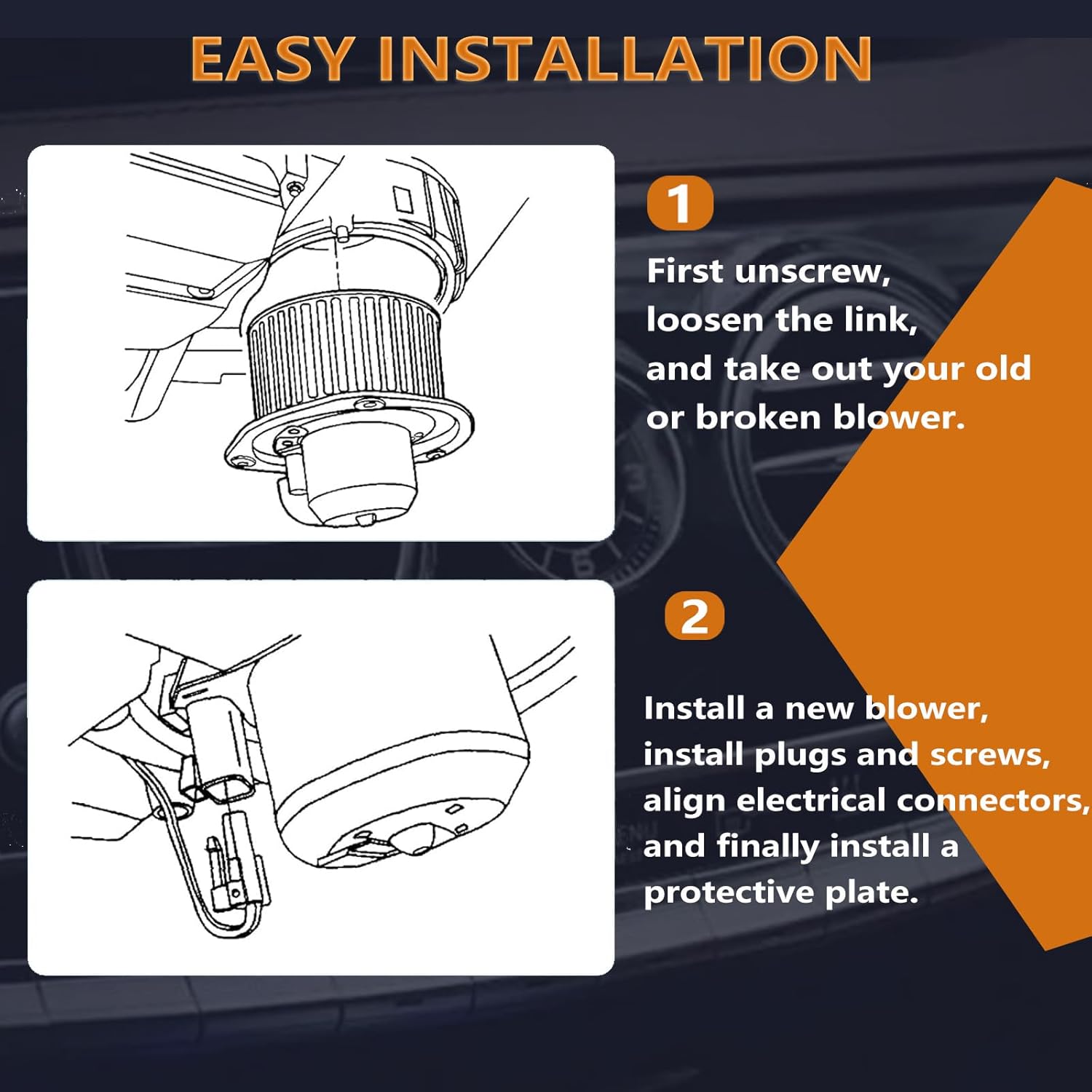 EASY INSTALLATION

1

First unscrew, loosen the link, and take out your old or broken blower.

2

Install a new blower, install plugs and screws, align electrical connectors, and finally install a protective plate.