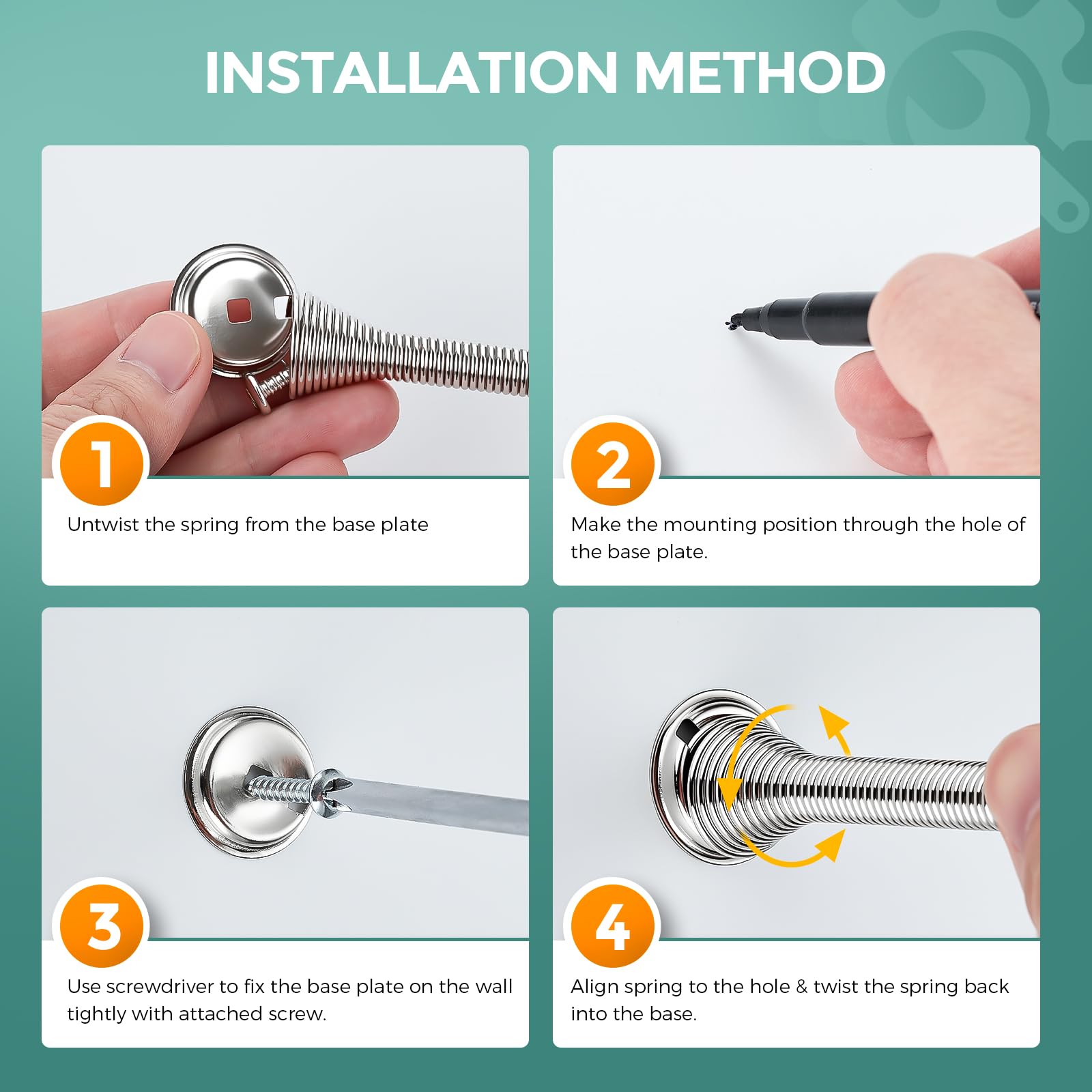 INSTALLATION METHOD

1

Untwist the spring from the base plate

2

Make the mounting position through the hole of the base plate.

3

Use screwdriver to fix the base plate on the wall tightly with attached screw.

4

Align spring to the hole & twist the spring back into the base.