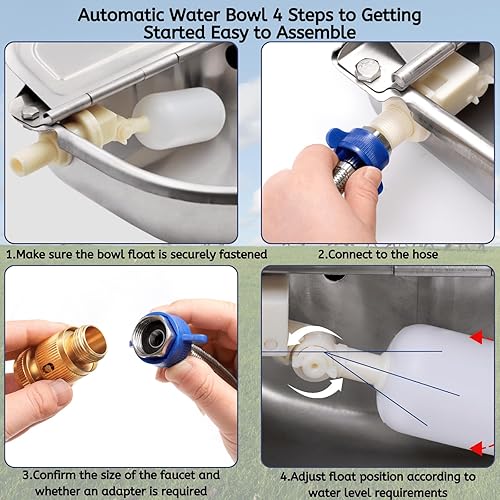 Automatic Water Bowl 4 Steps to Getting Started Easy to Assemble

1.Make sure the bowl float is securely fastened

2.Connect to the hose

3.Confirm the size of the faucet and whether an adapter is required

4.Adjust float position according to water level requirements