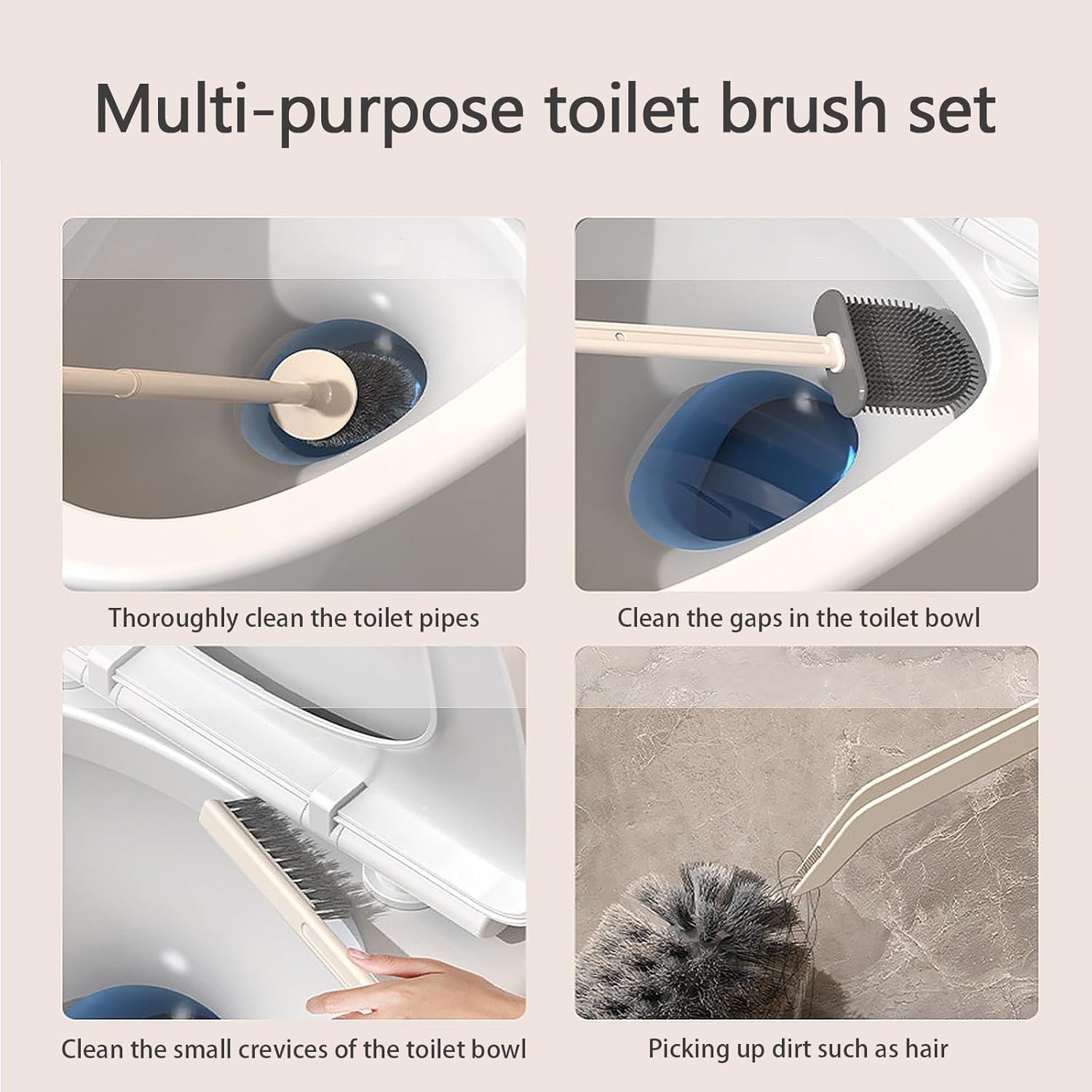 Multi-purpose toilet brush set

Thoroughly clean the toilet pipes

Clean the gaps in the toilet bowl

Clean the small crevices of the toilet bowl

Picking up dirt such as hair