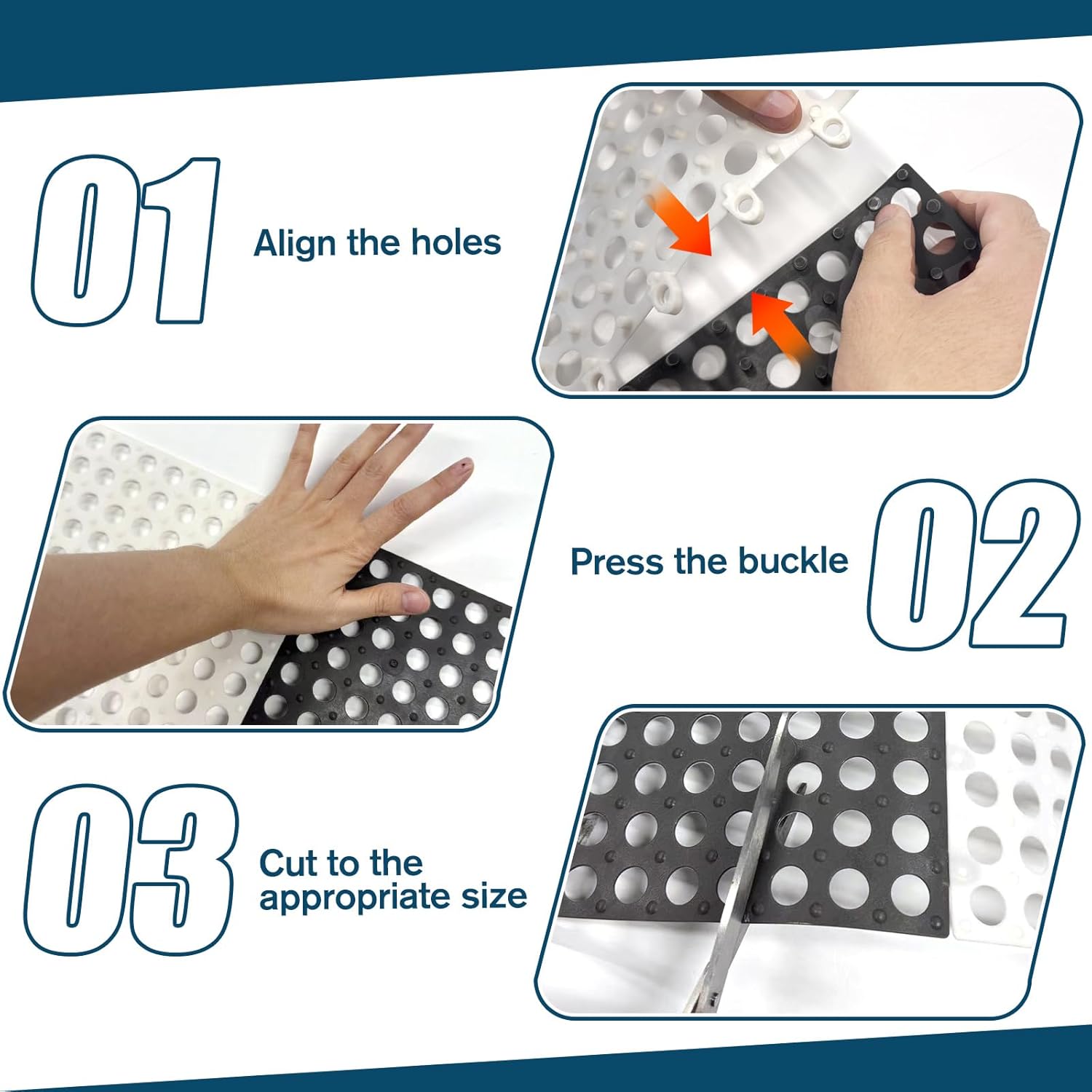 01

Align the holes

Press the buckle

02

03

Cut to the appropriate size