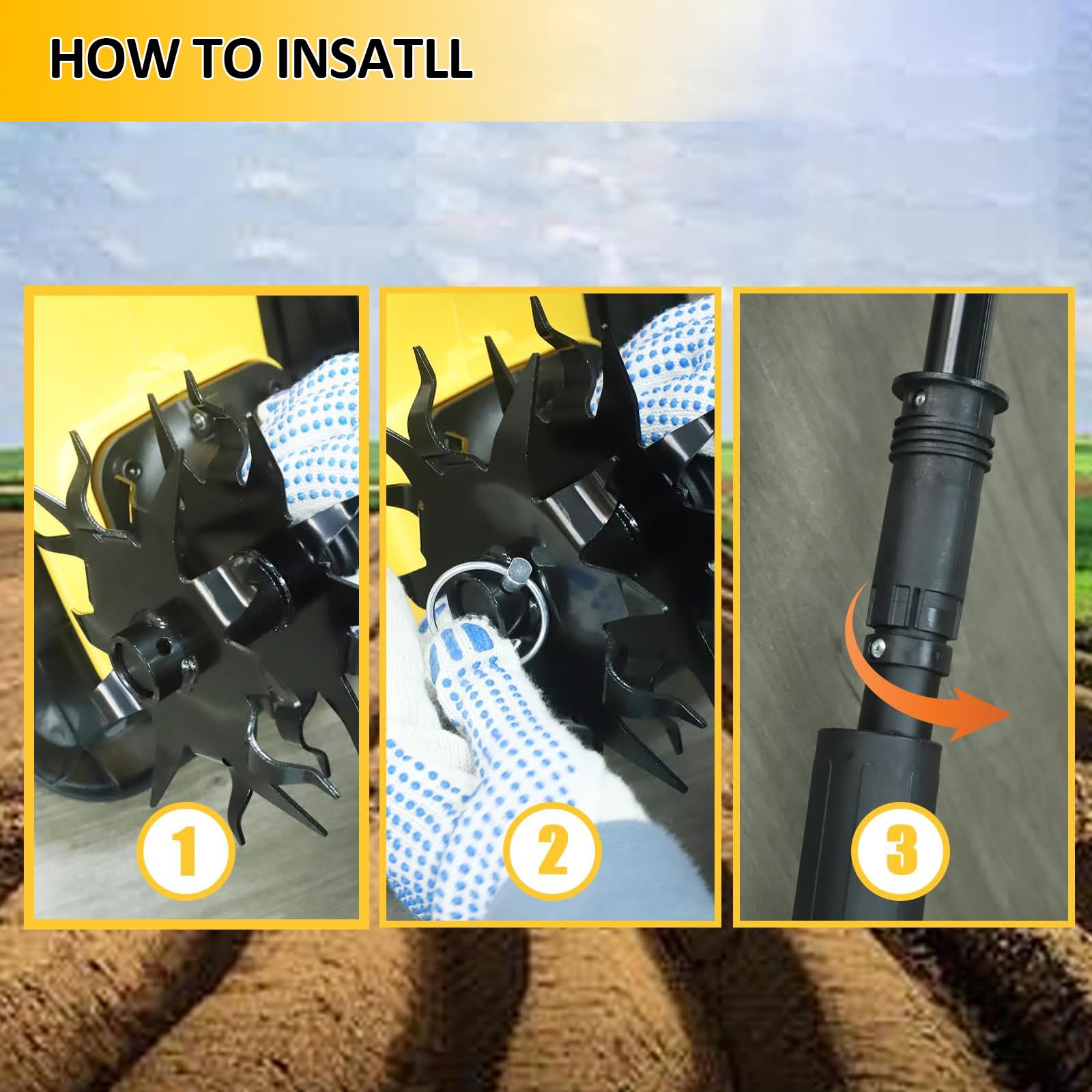 HOW TO INSATLL

1

2

3