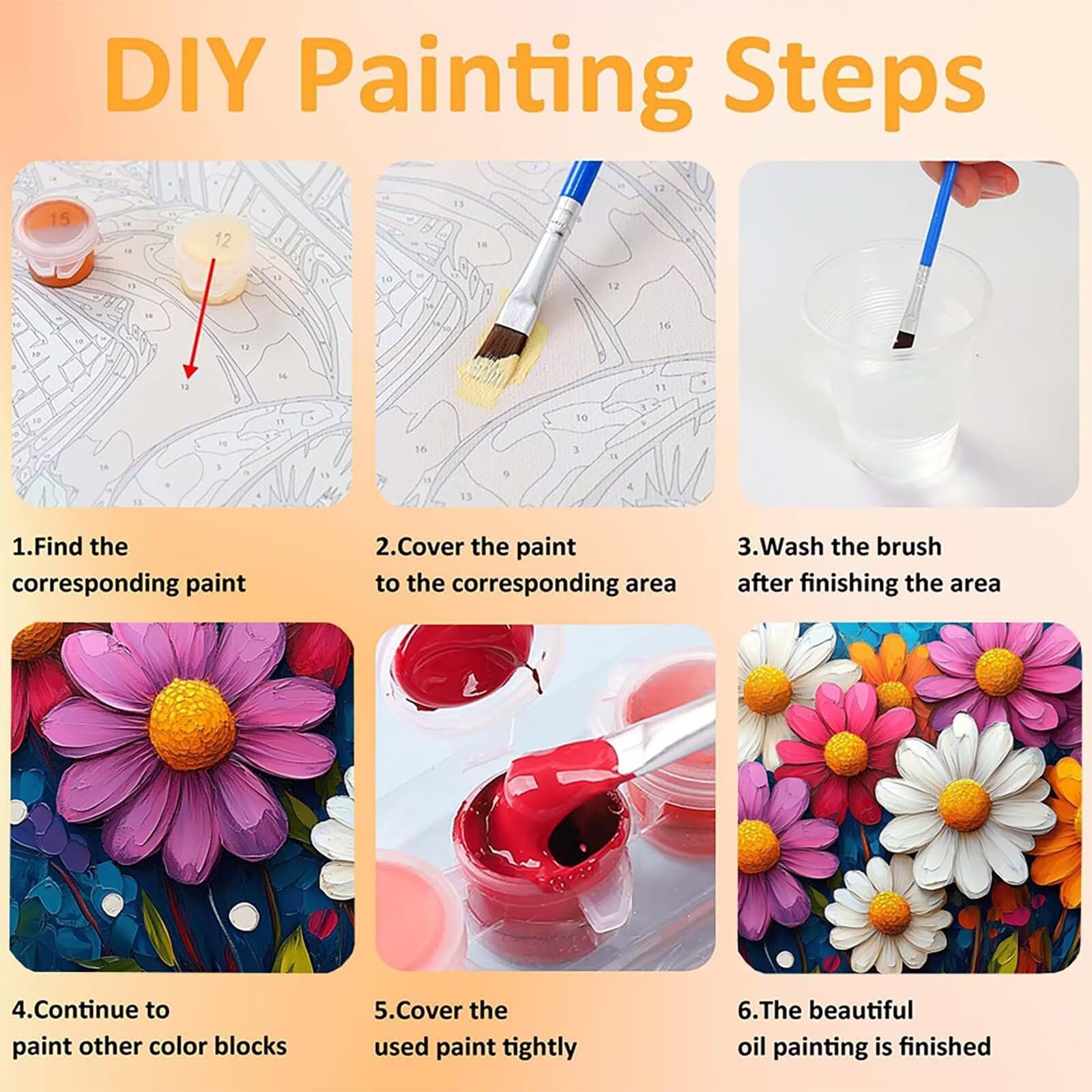 DIY Painting Steps

15
12
12

1.Find the corresponding paint

2.Cover the paint to the corresponding area

3.Wash the brush after finishing the area

4.Continue to paint other color blocks

5.Cover the used paint tightly

6.The beautiful oil painting is finished