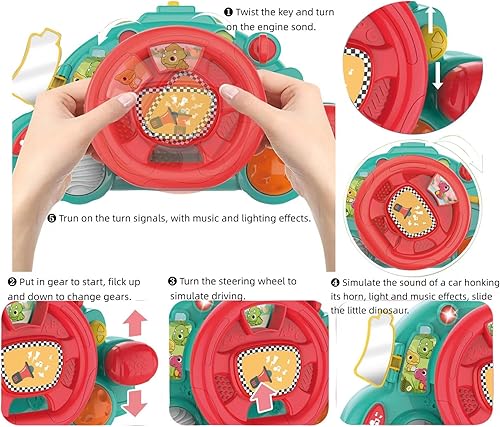 ❶ Twist the key and turn on the engine sond.

❺ Trun on the turn signals, with music and lighting effects.

❷ Put in gear to start, filck up and down to change gears.

❸ Turn the steering wheel to simulate driving.

❹ Simulate the sound of a car honking its horn, light and music effects, slide the little dinosaur.