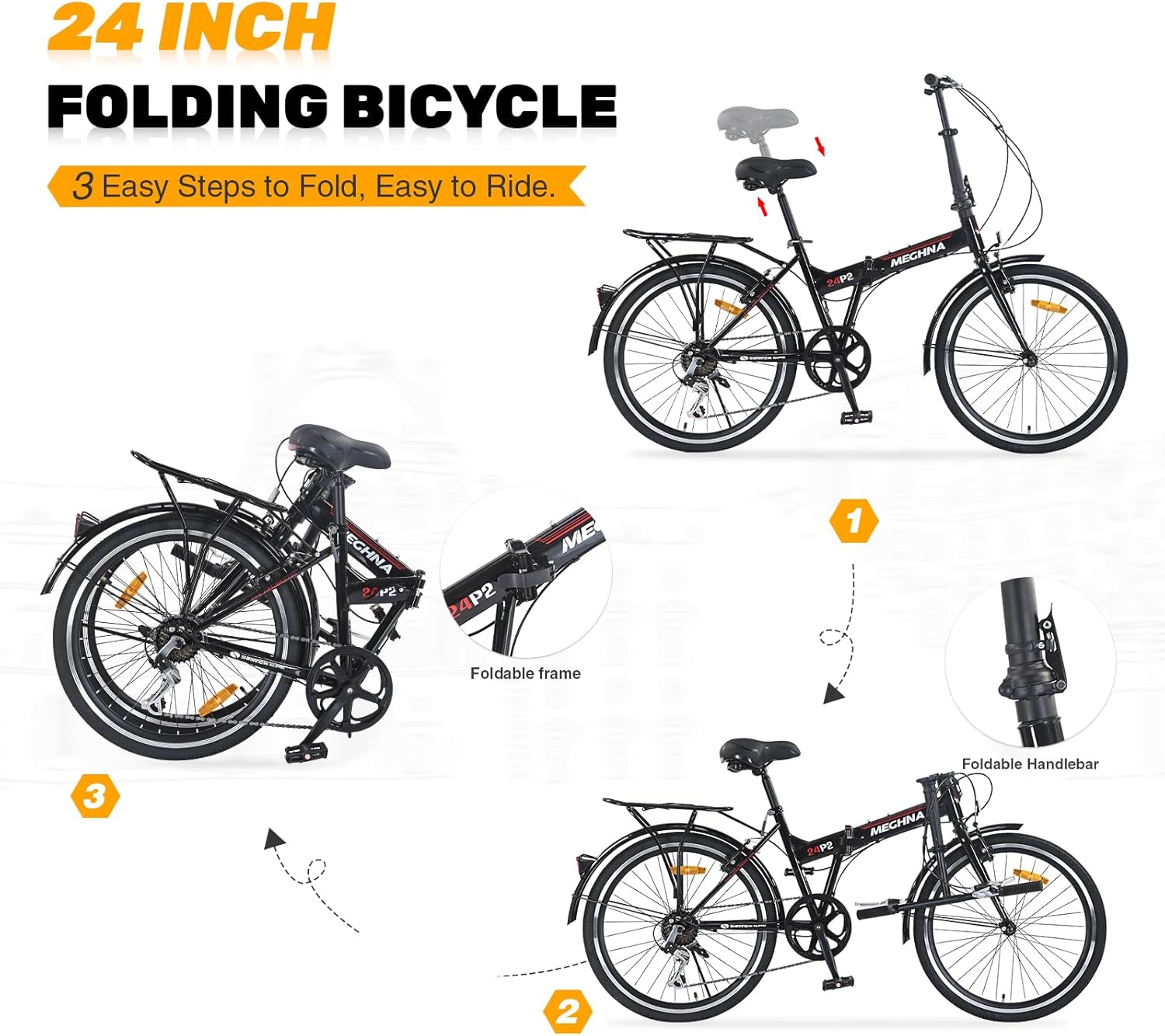 24 INCH

FOLDING BICYCLE

3 Easy Steps to Fold, Easy to Ride.

MEGHNA

24P2

1

MEGHNA

24P2

ME

24P2

Foldable frame

Foldable Handlebar

3

MEGHNA

24P2

2