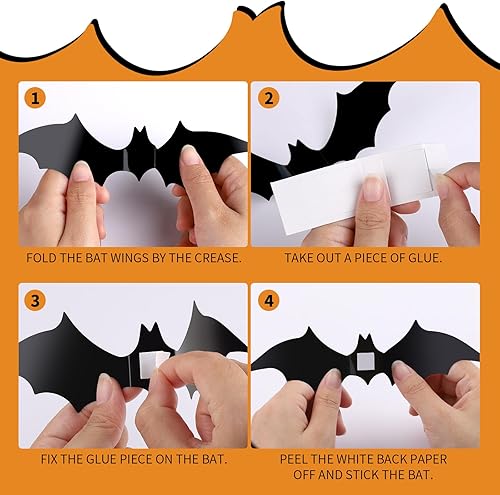 1

FOLD THE BAT WINGS BY THE CREASE.

2

TAKE OUT A PIECE OF GLUE.

3

FIX THE GLUE PIECE ON THE BAT.

4

PEEL THE WHITE BACK PAPER OFF AND STICK THE BAT.