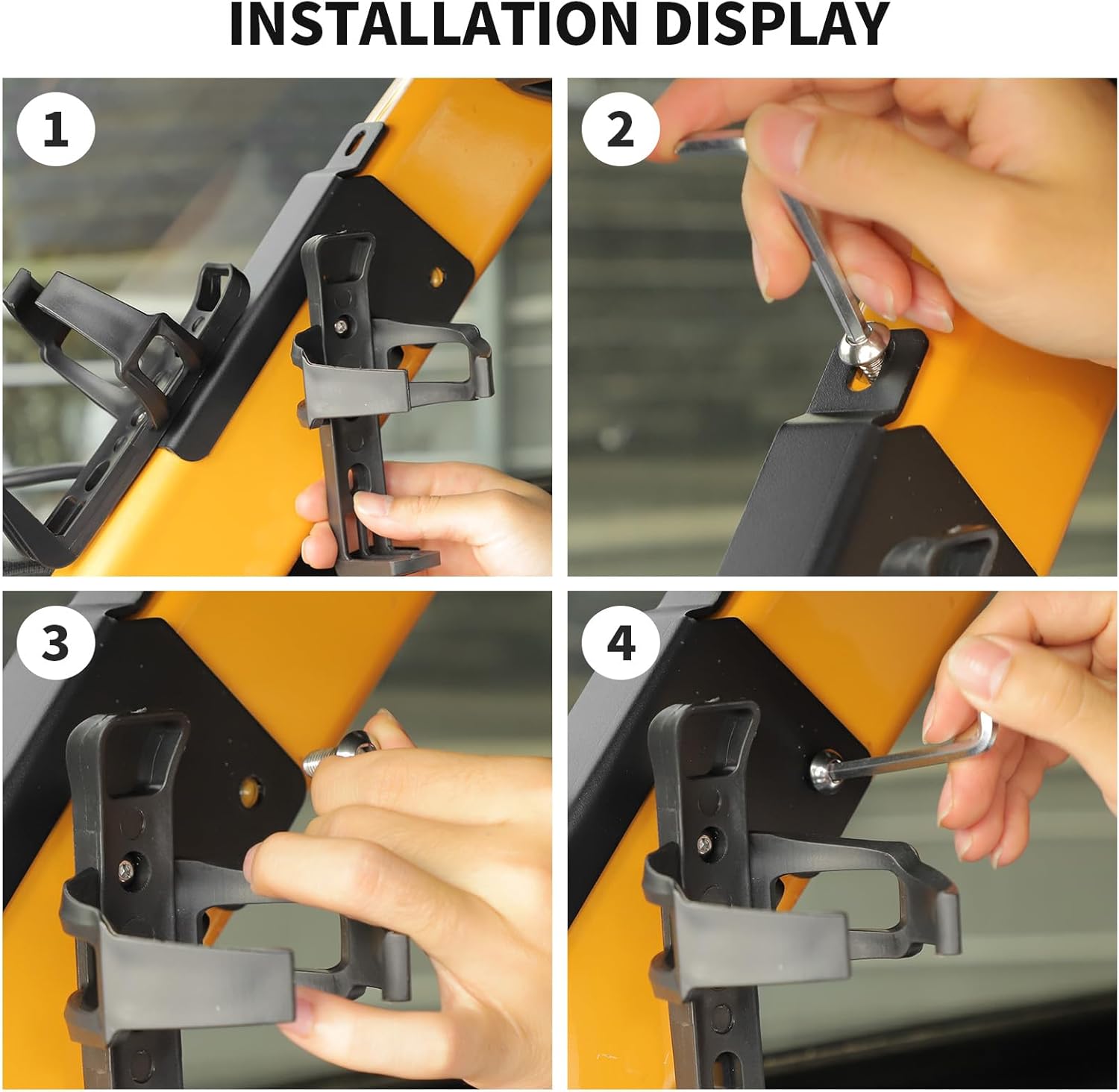 INSTALLATION DISPLAY

1

2

3

4