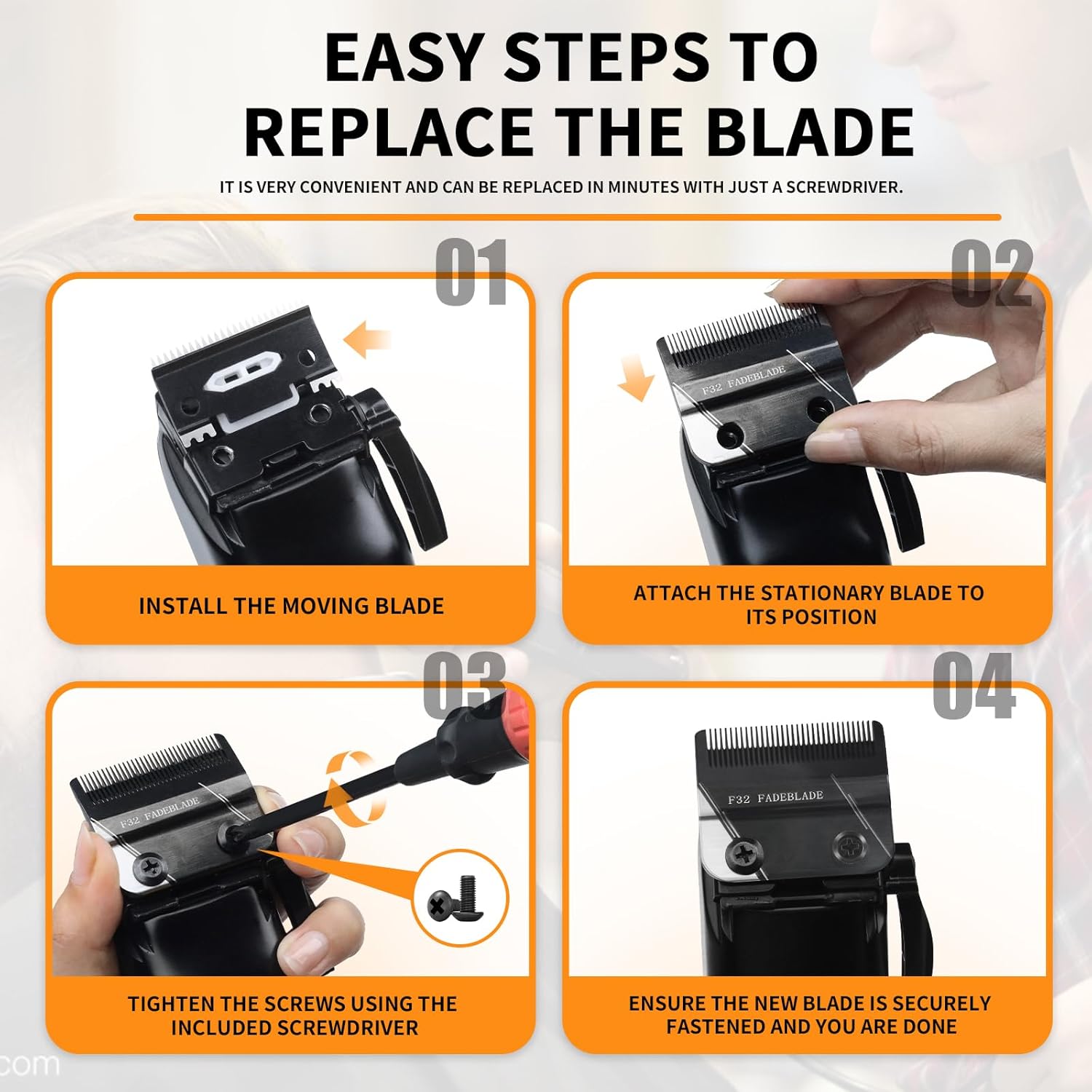 EASY STEPS TO REPLACE THE BLADE

IT IS VERY CONVENIENT AND CAN BE REPLACED IN MINUTES WITH JUST A SCREWDRIVER.

01

INSTALL THE MOVING BLADE

02

F32 FADEBLADE

ATTACH THE STATIONARY BLADE TO ITS POSITION

03

F32 FADEBLADE

TIGHTEN THE SCREWS USING THE INCLUDED SCREWDRIVER

04

F32 FADEBLADE

ENSURE THE NEW BLADE IS SECURELY FASTENED AND YOU ARE DONE

com