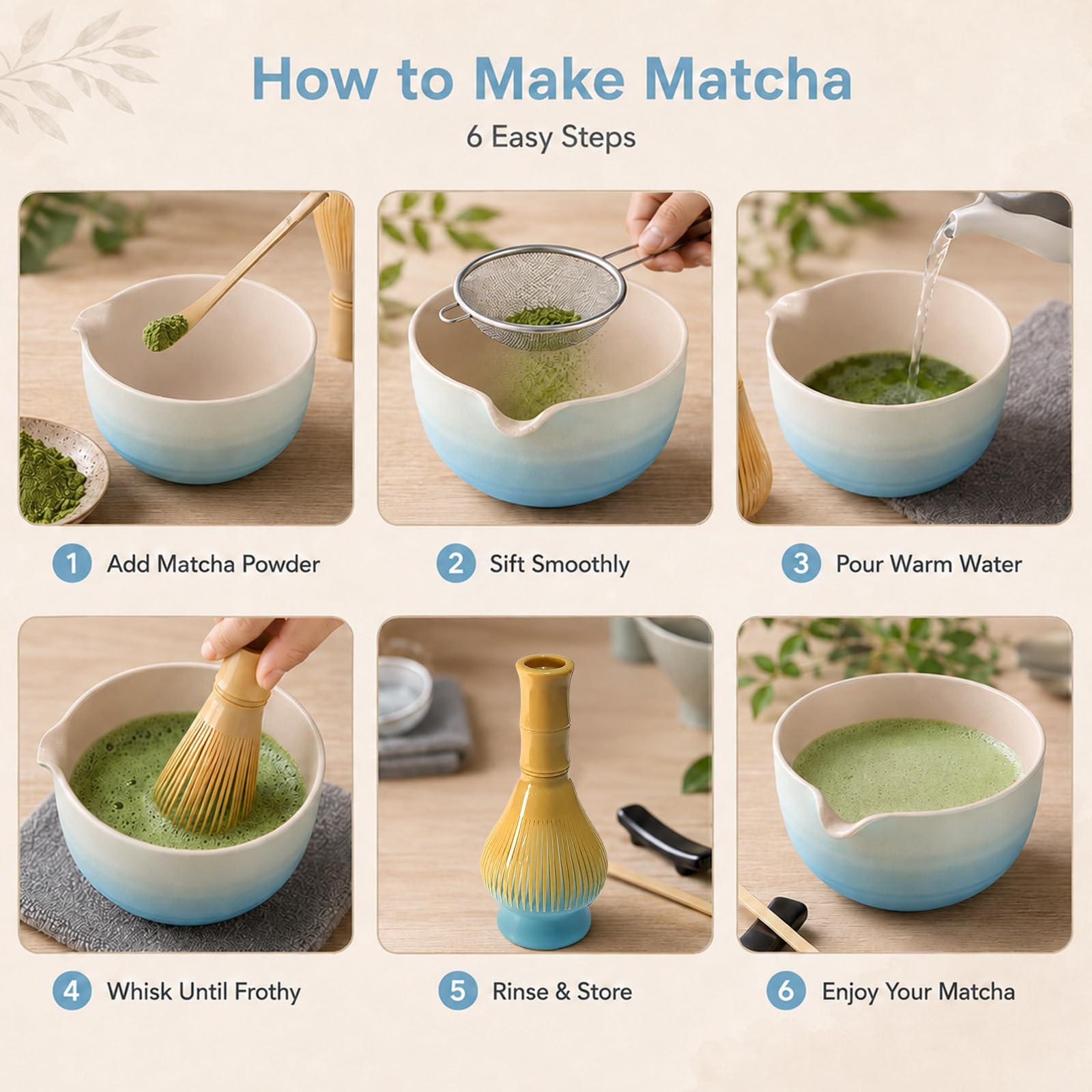 How to Make Matcha

6 Easy Steps

1 Add Matcha Powder

2 Sift Smoothly

3 Pour Warm Water

4 Whisk Until Frothy

5 Rinse & Store

6 Enjoy Your Matcha