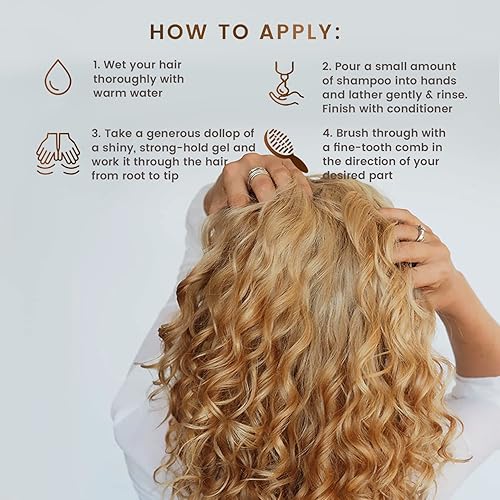 HOW TO APPLY:

1. Wet your hair thoroughly with warm water

2. Pour a small amount of shampoo into hands and lather gently & rinse. Finish with conditioner

3. Take a generous dollop of a shiny, strong-hold gel and work it through the hair from root to tip

4. Brush through with a fine-tooth comb in the direction of your desired part