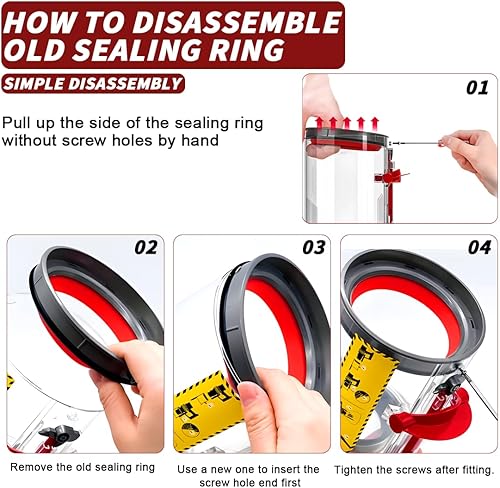 HOW TO DISASSEMBLE OLD SEALING RING

SIMPLE DISASSEMBLY

Pull up the side of the sealing ring without screw holes by hand

01

02

03

04

Remove the old sealing ring

Use a new one to insert the screw hole end first

Tighten the screws after fitting.