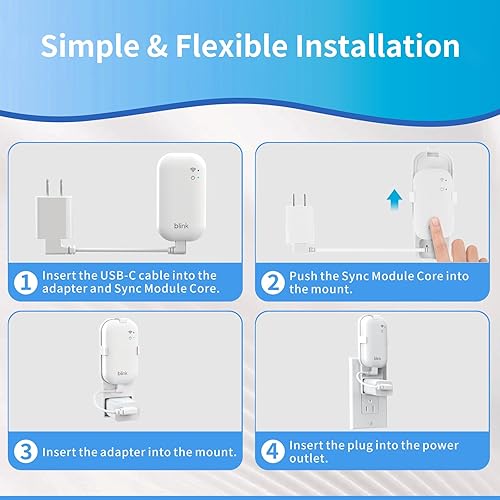 Simple & Flexible Installation

blink

1 Insert the USB-C cable into the adapter and Sync Module Core.

2 Push the Sync Module Core into the mount.

blink

3 Insert the adapter into the mount.

blink

4 Insert the plug into the power outlet.