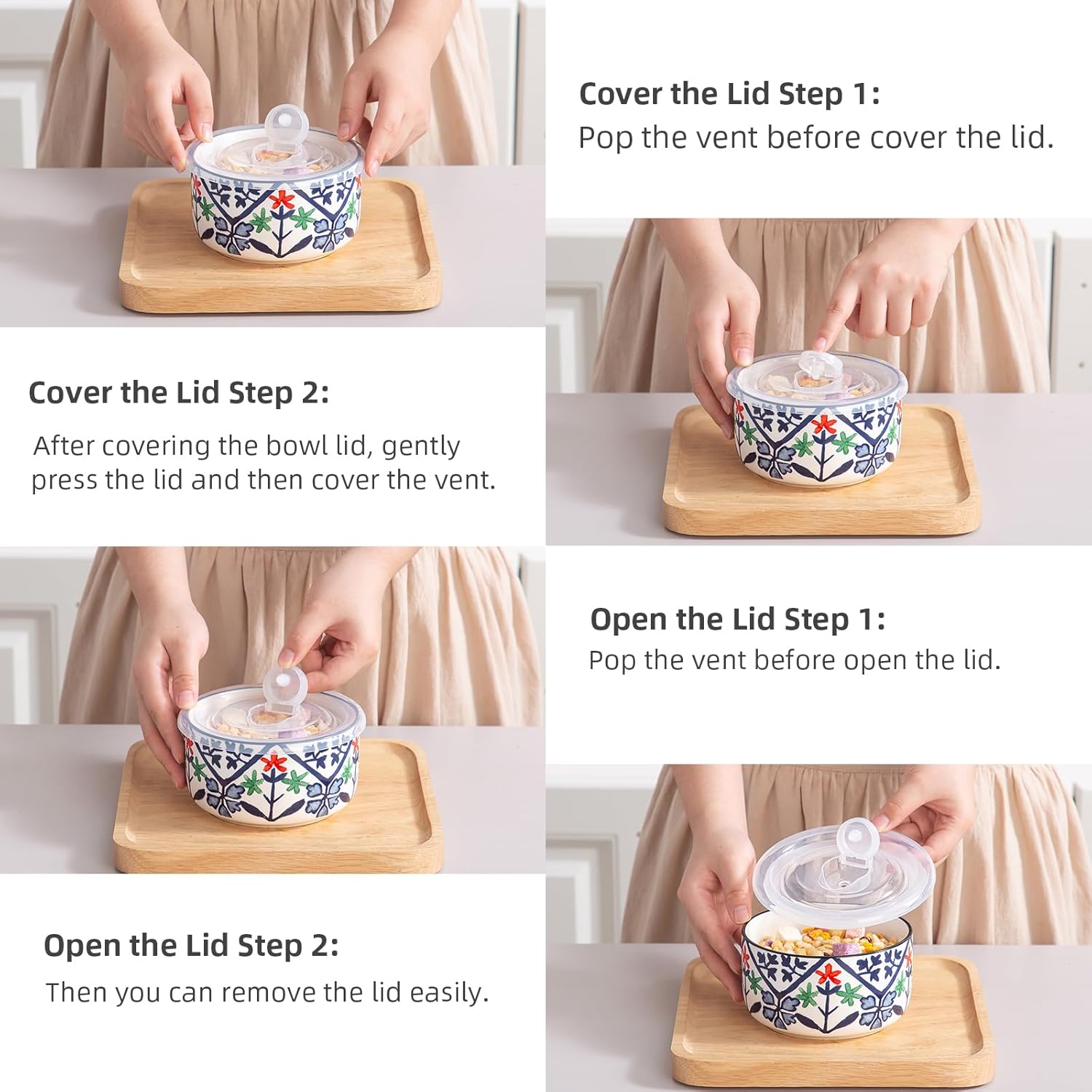 Cover the Lid Step 1:
Pop the vent before cover the lid.

Cover the Lid Step 2:
After covering the bowl lid, gently press the lid and then cover the vent.

Open the Lid Step 1:
Pop the vent before open the lid.

Open the Lid Step 2:
Then you can remove the lid easily.