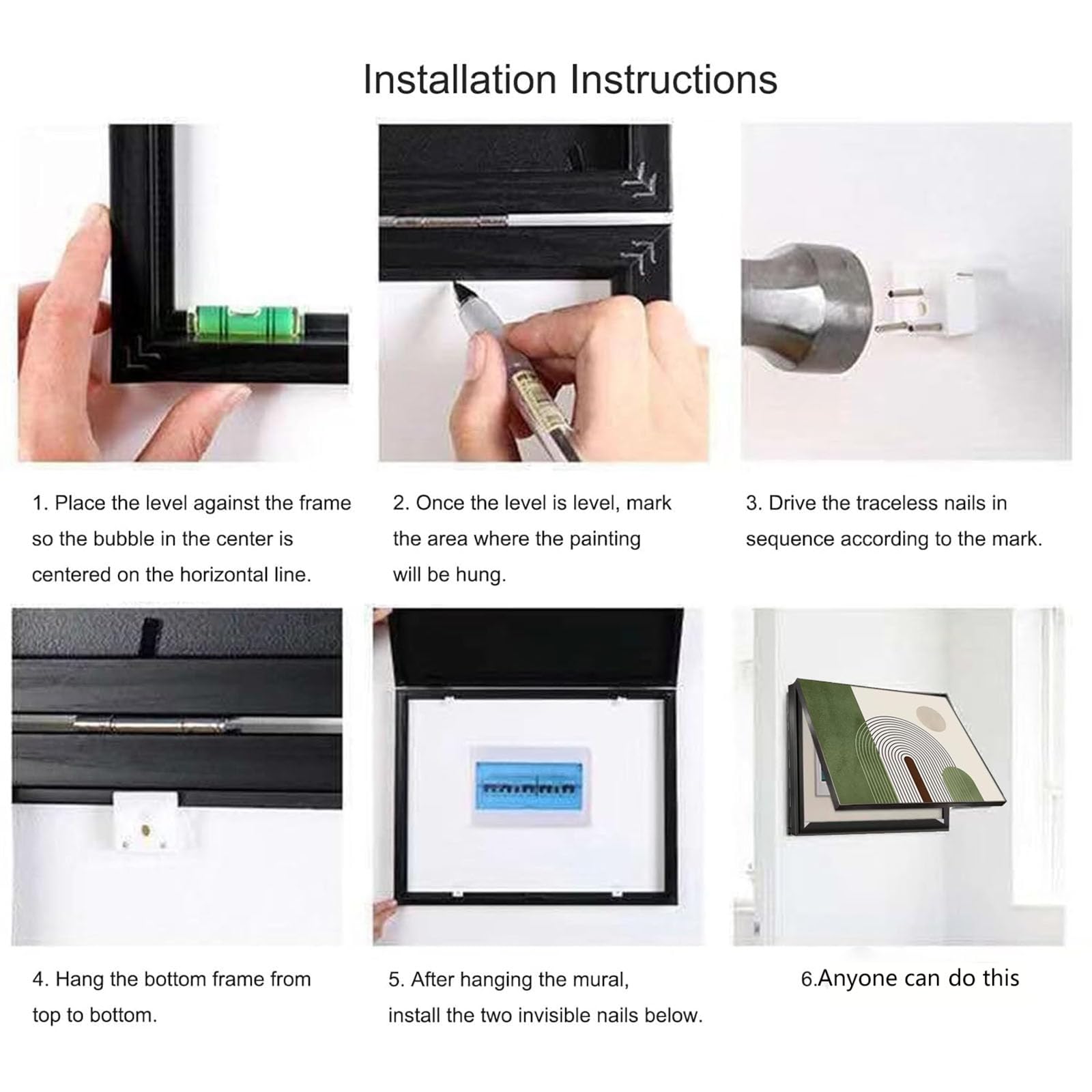 Installation Instructions

1. Place the level against the frame so the bubble in the center is centered on the horizontal line.

2. Once the level is level, mark the area where the painting will be hung.

3. Drive the traceless nails in sequence according to the mark.

4. Hang the bottom frame from top to bottom.

5. After hanging the mural, install the two invisible nails below.

6.Anyone can do this