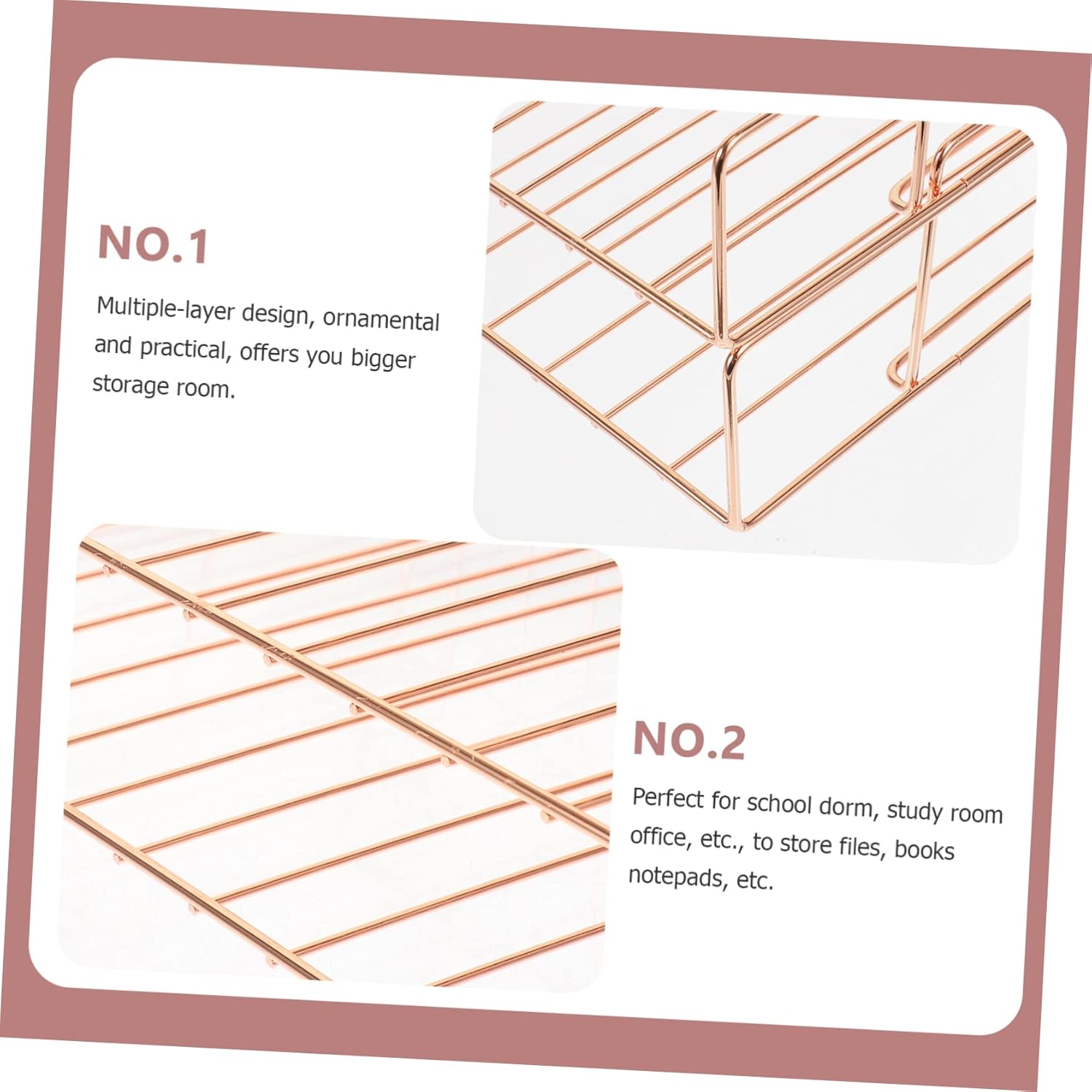 NO.1

Multiple-layer design, ornamental and practical, offers you bigger storage room.

NO.2

Perfect for school dorm, study room office, etc., to store files, books notepads, etc.