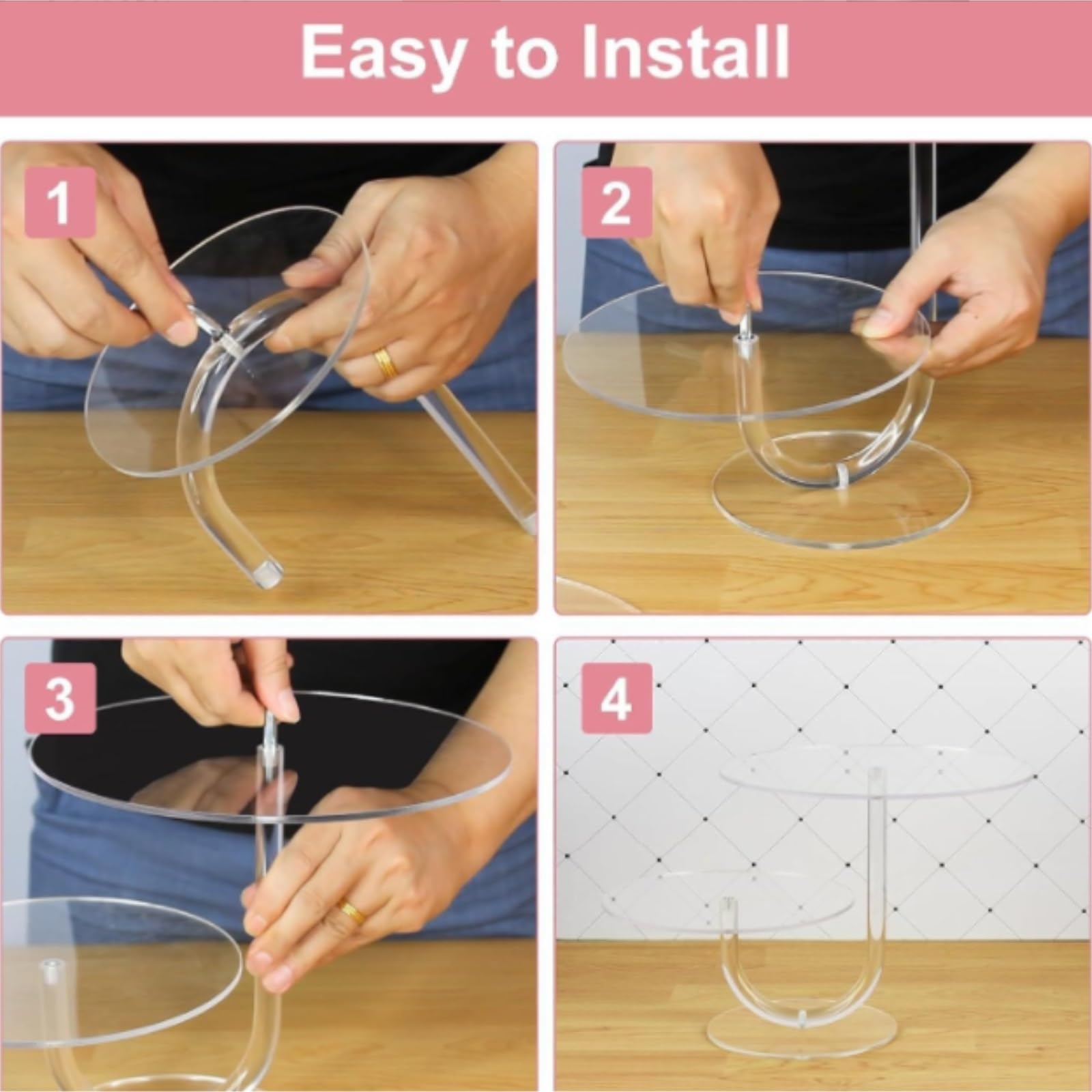 Easy to Install

1

2

3

4