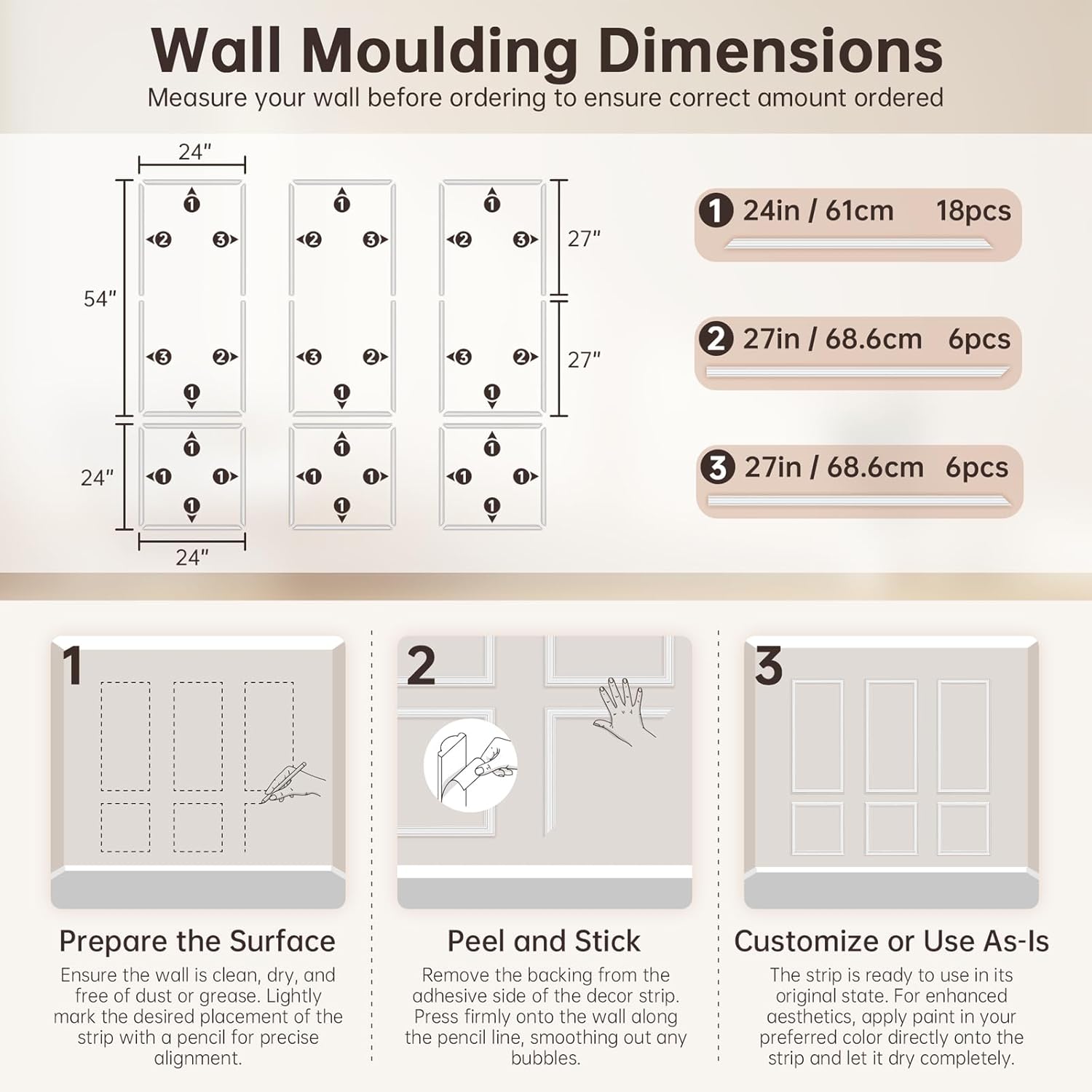 Wall Moulding Dimensions

Measure your wall before ordering to ensure correct amount ordered

24"

54"

24"

24"

27"

27"

1 2 3 3 2 1 1 1 1 1

1 2 3 3 2 1 1 1 1 1

1 2 3 3 2 1 1 1 1 1

1 24in / 61cm 18pcs

2 27in / 68.6cm 6pcs

3 27in / 68.6cm 6pcs

1

Prepare the Surface

Ensure the wall is clean, dry, and free of dust or grease. Lightly mark the desired placement of the strip with a pencil for precise alignment.

2

Peel and Stick

Remove the backing from the adhesive side of the decor strip. Press firmly onto the wall along the pencil line, smoothing out any bubbles.

3

Customize or Use As-Is

The strip is ready to use in its original state. For enhanced aesthetics, apply paint in your preferred color directly onto the strip and let it dry completely.