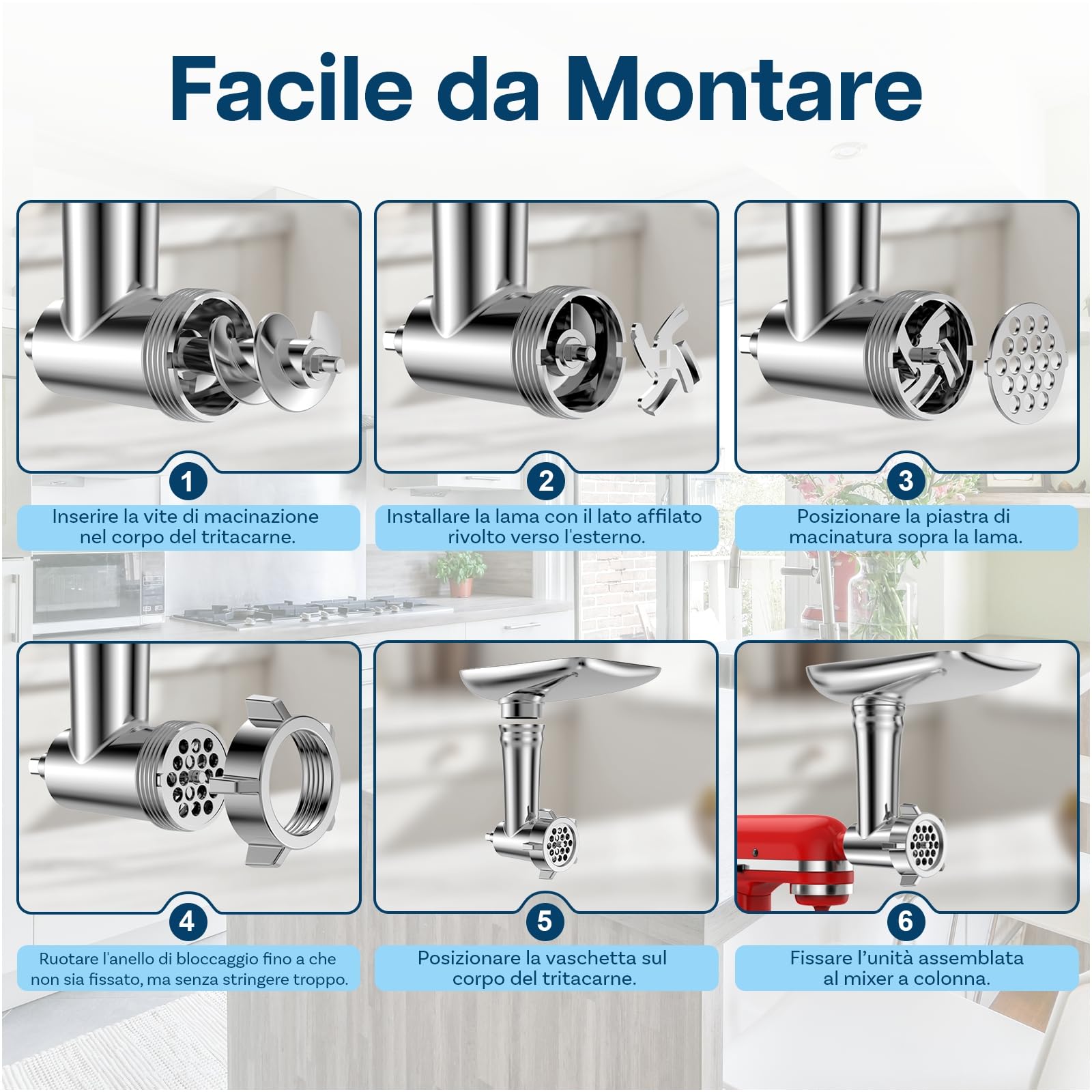 Facile da Montare

1
Inserire la vite di macinazione nel corpo del tritacarne.

2
Installare la lama con il lato affilato rivolto verso l'esterno.

3
Posizionare la piastra di macinatura sopra la lama.

4
Ruotare l'anello di bloccaggio fino a che non sia fissato, ma senza stringere troppo.

5
Posizionare la vaschetta sul corpo del tritacarne.

6
Fissare l'unità assemblata al mixer a colonna.