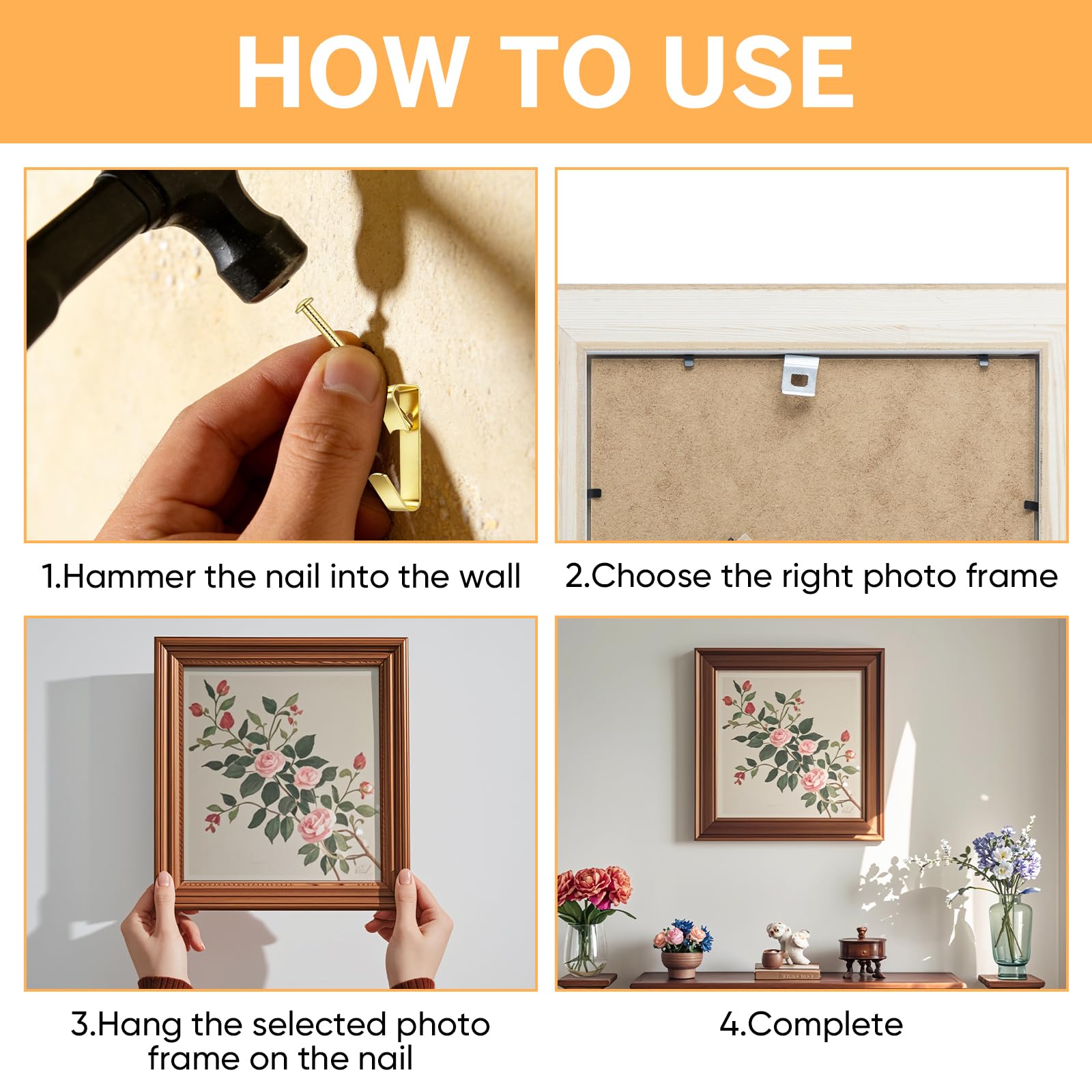 HOW TO USE

1.Hammer the nail into the wall

2.Choose the right photo frame

3.Hang the selected photo frame on the nail

4.Complete