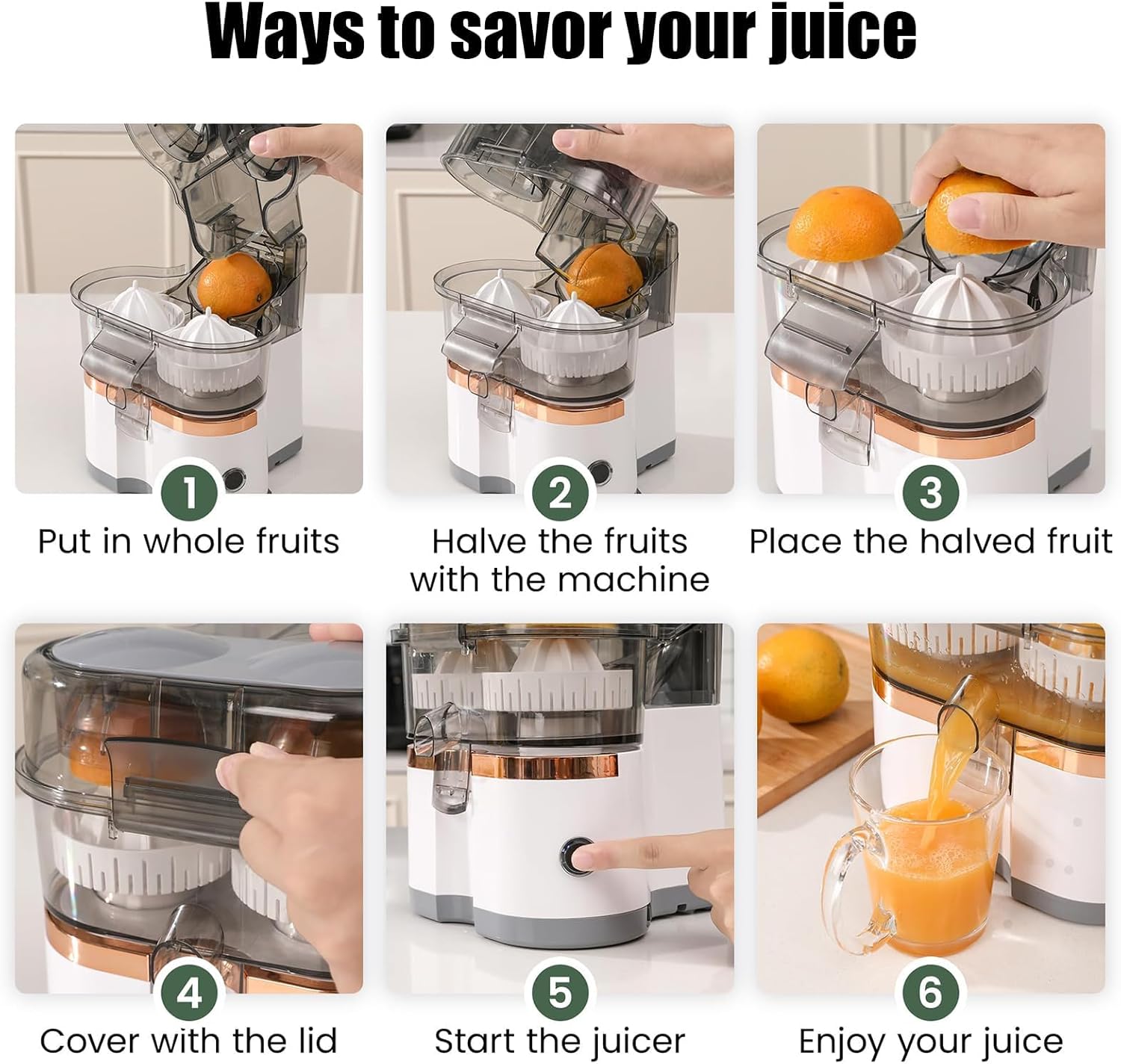 Ways to savor your juice

1
Put in whole fruits

2
Halve the fruits with the machine

3
Place the halved fruit

4
Cover with the lid

5
Start the juicer

6
Enjoy your juice