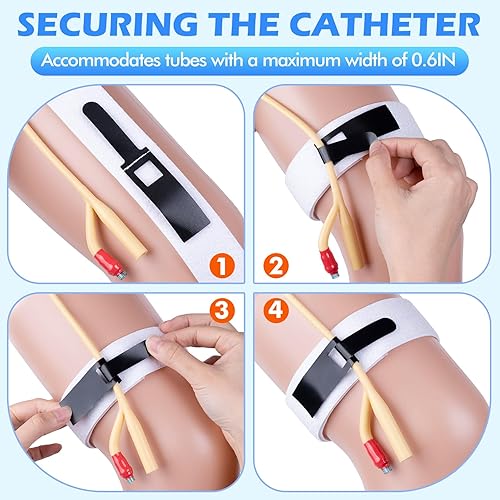 SECURING THE CATHETER

Accommodates tubes with a maximum width of 0.6IN

1

2

3

4