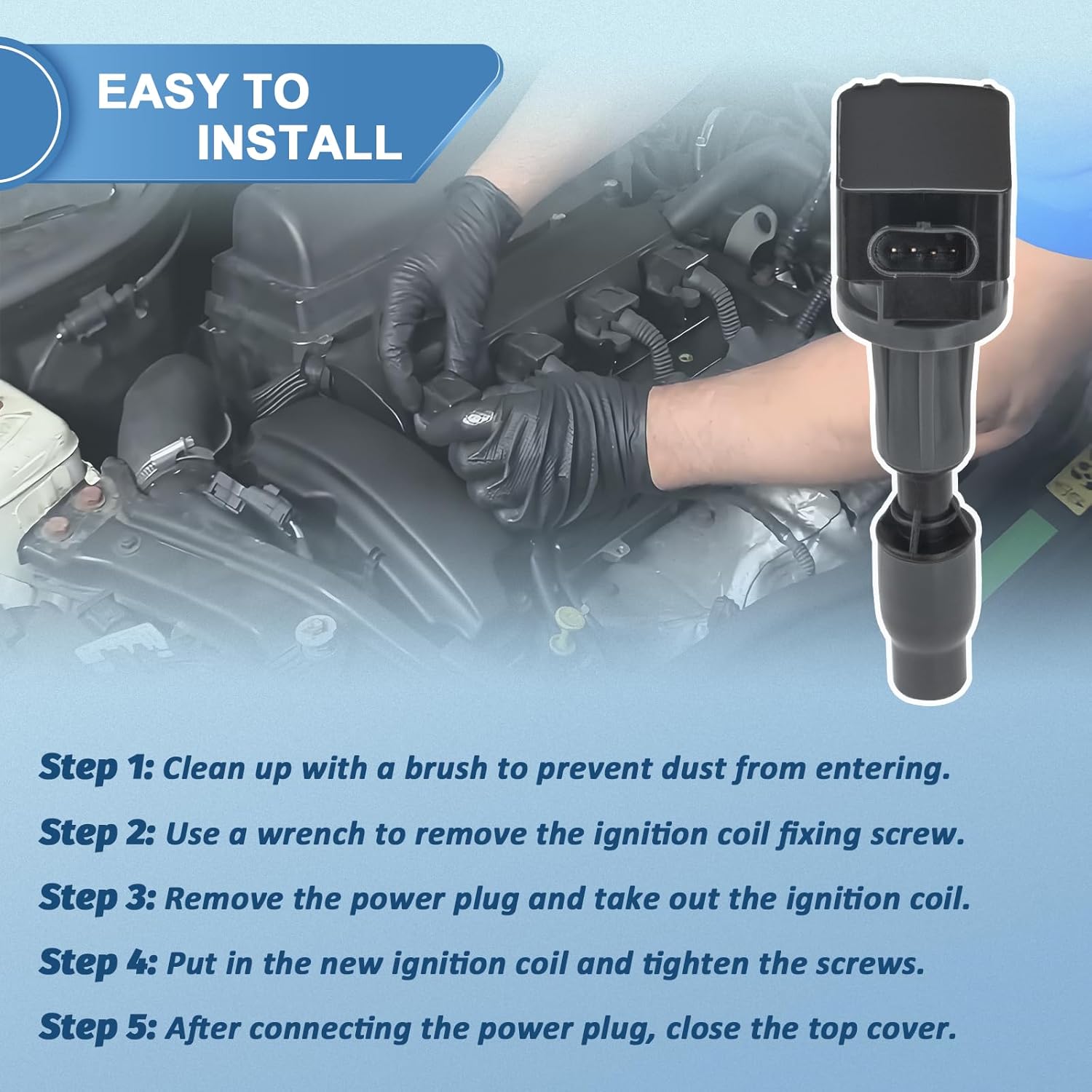 EASY TO INSTALL

Step 1: Clean up with a brush to prevent dust from entering.

Step 2: Use a wrench to remove the ignition coil fixing screw.

Step 3: Remove the power plug and take out the ignition coil.

Step 4: Put in the new ignition coil and tighten the screws.

Step 5: After connecting the power plug, close the top cover.