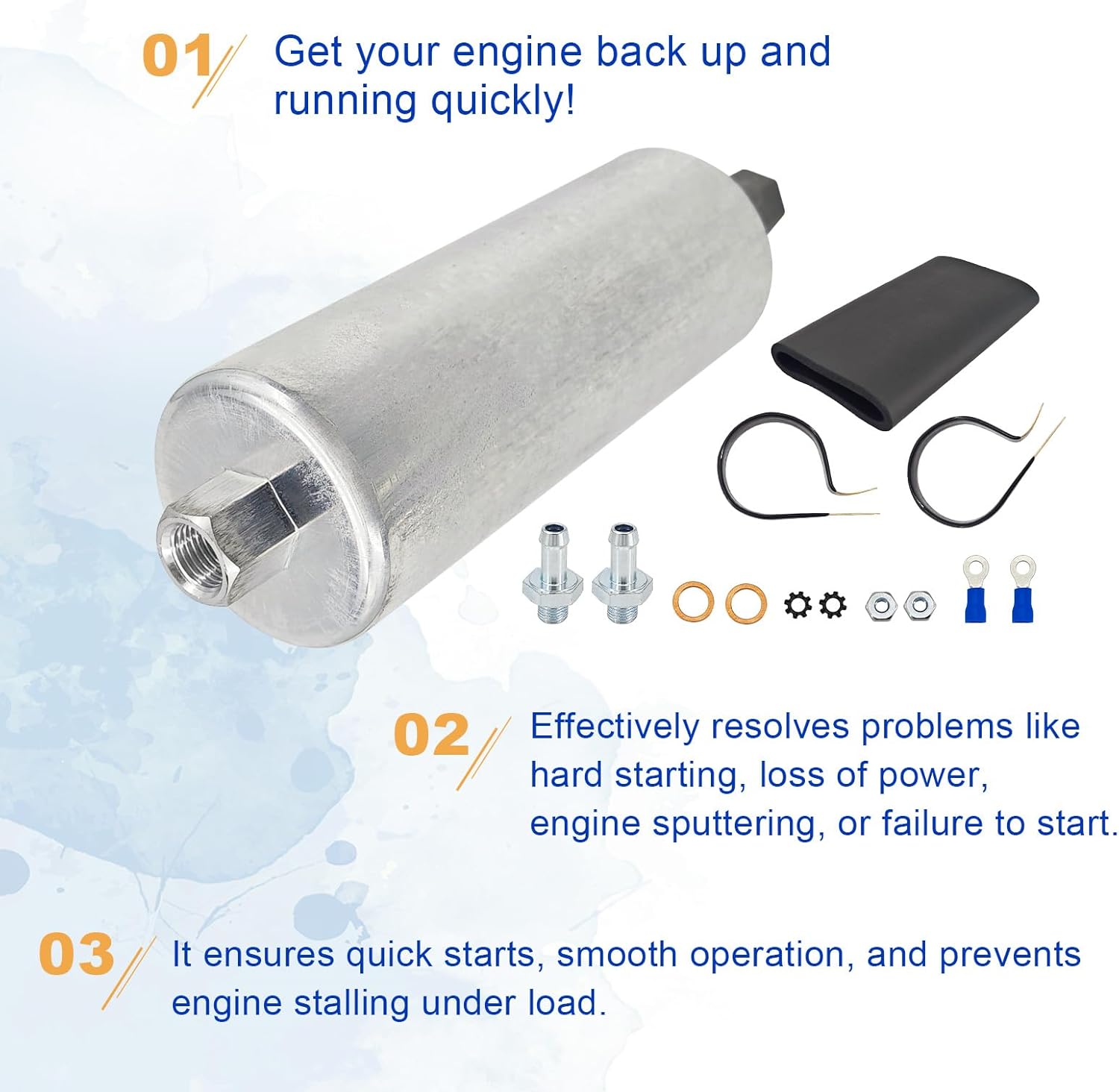 01 Get your engine back up and running quickly!

02 Effectively resolves problems like hard starting, loss of power, engine sputtering, or failure to start.

03 It ensures quick starts, smooth operation, and prevents engine stalling under load.