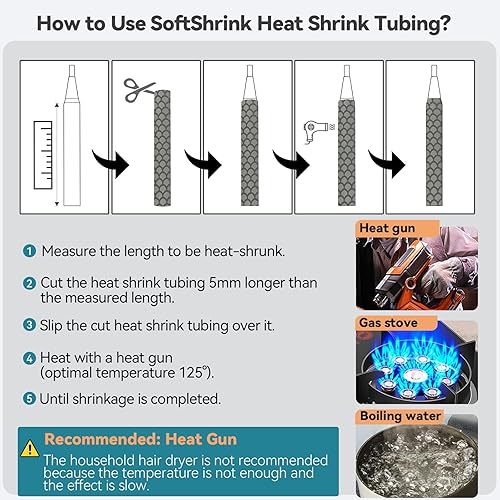 How to Use SoftShrink Heat Shrink Tubing?

1 Measure the length to be heat-shrunk.

2 Cut the heat shrink tubing 5mm longer than the measured length.

3 Slip the cut heat shrink tubing over it.

4 Heat with a heat gun (optimal temperature 125°).

5 Until shrinkage is completed.

Recommended: Heat Gun

The household hair dryer is not recommended because the temperature is not enough and the effect is slow.

Heat gun

Gas stove

Boiling water