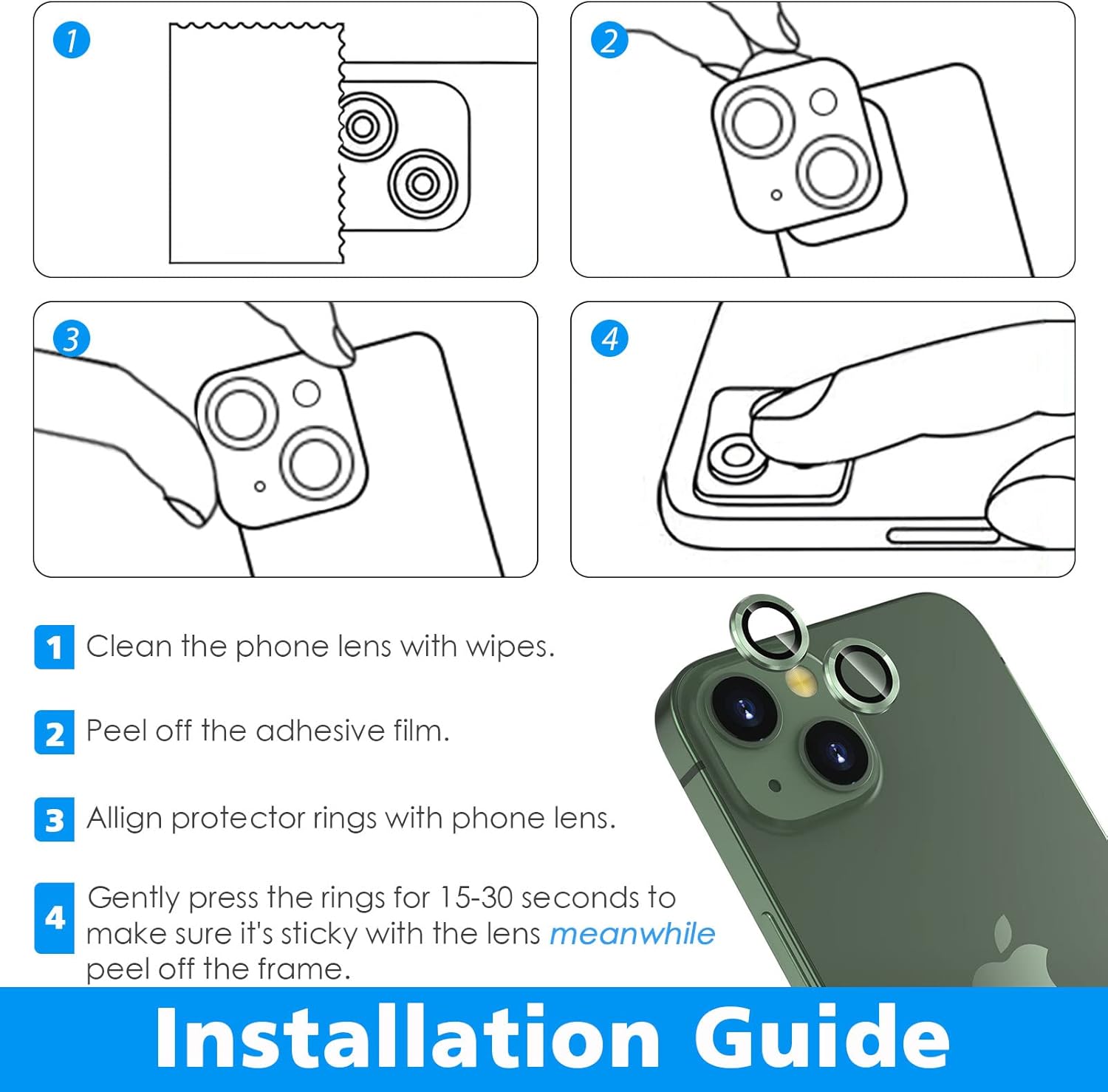 1

2

3

4

1 Clean the phone lens with wipes.

2 Peel off the adhesive film.

3 Allign protector rings with phone lens.

4 Gently press the rings for 15-30 seconds to make sure it's sticky with the lens meanwhile peel off the frame.

Installation Guide