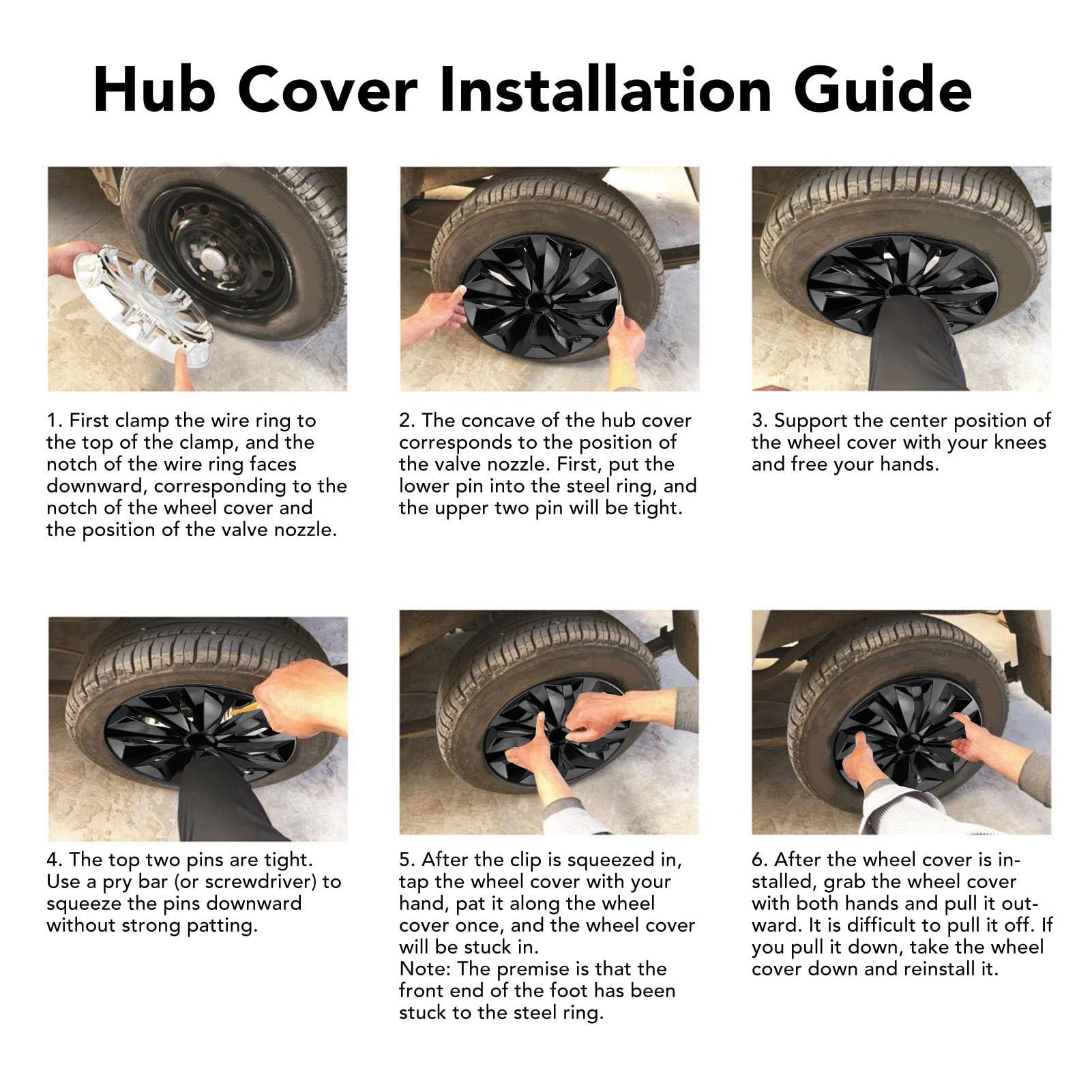 Hub Cover Installation Guide

1. First clamp the wire ring to the top of the clamp, and the notch of the wire ring faces downward, corresponding to the notch of the wheel cover and the position of the valve nozzle.

2. The concave of the hub cover corresponds to the position of the valve nozzle. First, put the lower pin into the steel ring, and the upper two pin will be tight.

3. Support the center position of the wheel cover with your knees and free your hands.

4. The top two pins are tight. Use a pry bar (or screwdriver) to squeeze the pins downward without strong patting.

5. After the clip is squeezed in, tap the wheel cover with your hand, pat it along the wheel cover once, and the wheel cover will be stuck in.
Note: The premise is that the front end of the foot has been stuck to the steel ring.

6. After the wheel cover is installed, grab the wheel cover with both hands and pull it outward. It is difficult to pull it off. If you pull it down, take the wheel cover down and reinstall it.