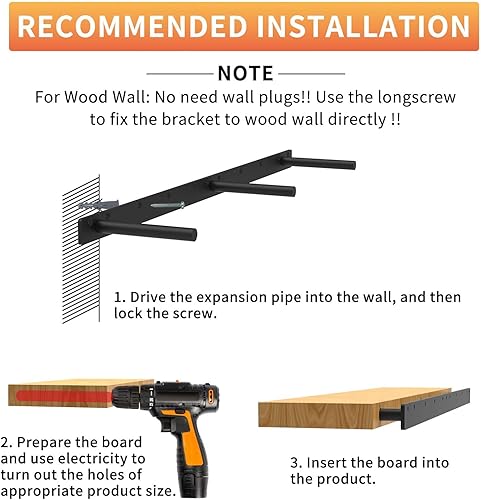 RECOMMENDED INSTALLATION

NOTE

For Wood Wall: No need wall plugs!! Use the longscrew to fix the bracket to wood wall directly !!

1. Drive the expansion pipe into the wall, and then lock the screw.

2. Prepare the board and use electricity to turn out the holes of appropriate product size.

3. Insert the board into the product.