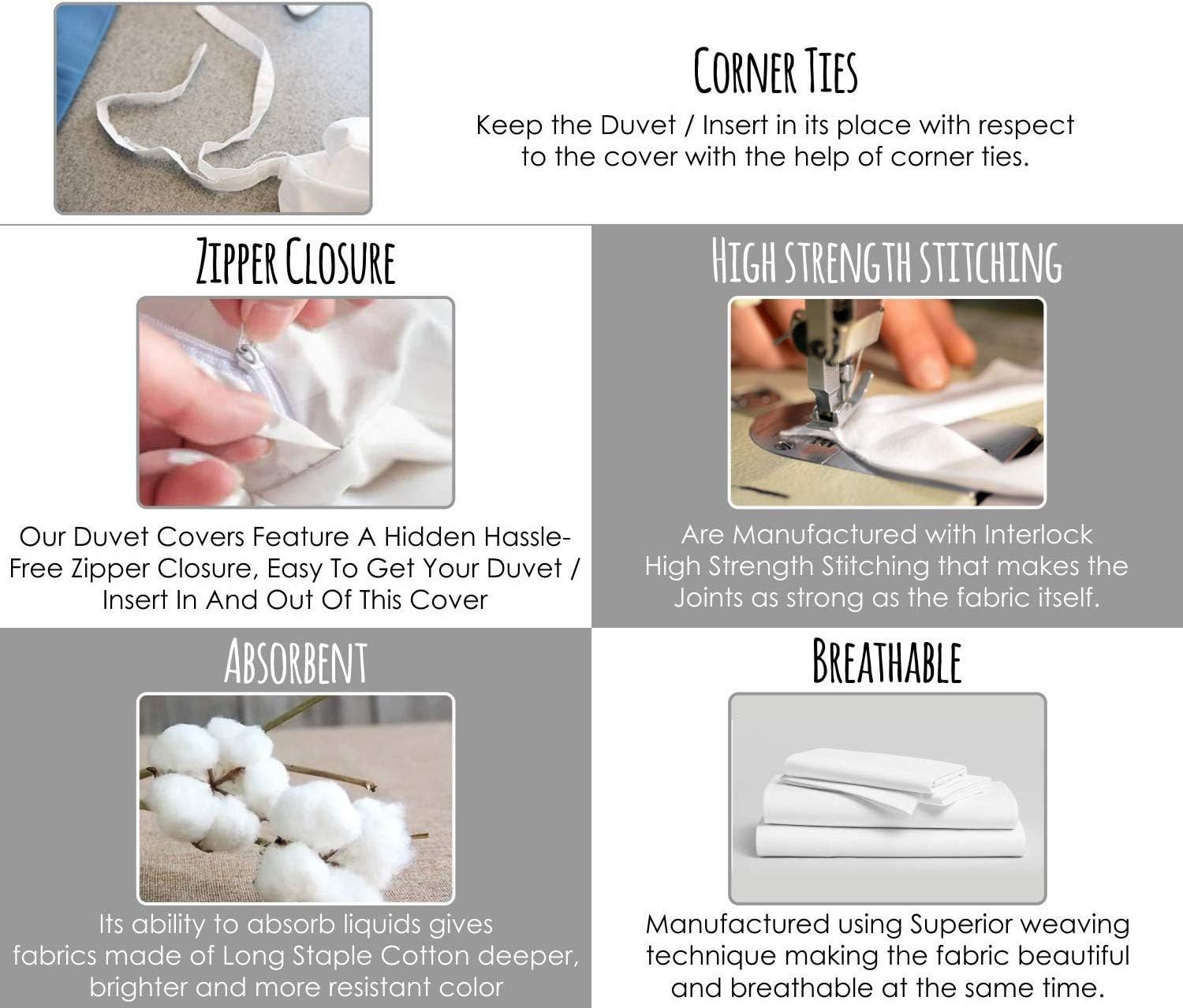 CORNER TIES

Keep the Duvet / Insert in its place with respect to the cover with the help of corner ties.

ZIPPER CLOSURE

Our Duvet Covers Feature A Hidden Hassle-Free Zipper Closure, Easy To Get Your Duvet / Insert In And Out Of This Cover

HIGH STRENGTH STITCHING

Are Manufactured with Interlock High Strength Stitching that makes the Joints as strong as the fabric itself.

ABSORBENT

Its ability to absorb liquids gives fabrics made of Long Staple Cotton deeper, brighter and more resistant color

BREATHABLE

Manufactured using Superior weaving technique making the fabric beautiful and breathable at the same time.