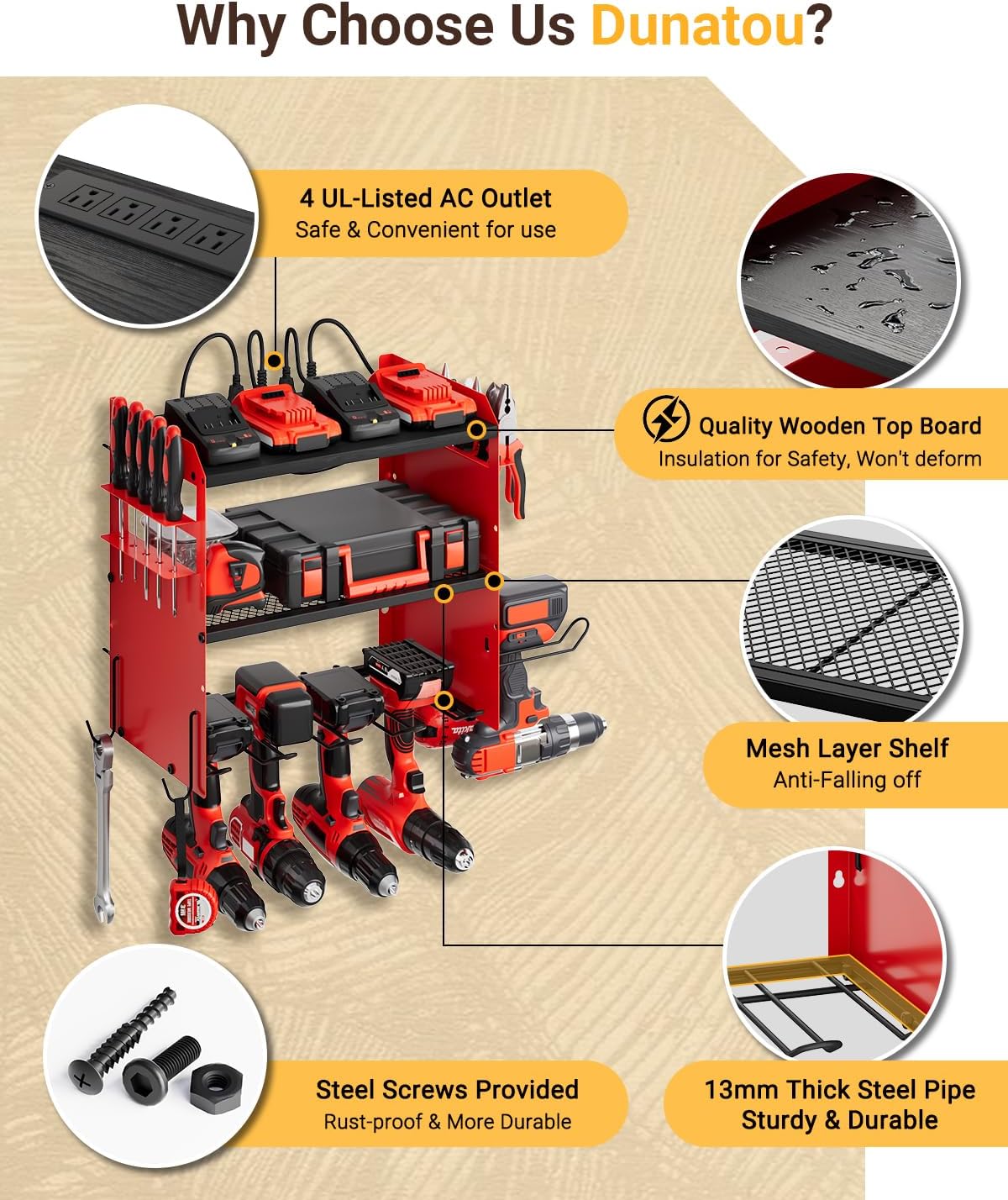 Why Choose Us Dunatou?

4 UL-Listed AC Outlet
Safe & Convenient for use

Quality Wooden Top Board
Insulation for Safety, Won't deform

Mesh Layer Shelf
Anti-Falling off

Steel Screws Provided
Rust-proof & More Durable

13mm Thick Steel Pipe
Sturdy & Durable