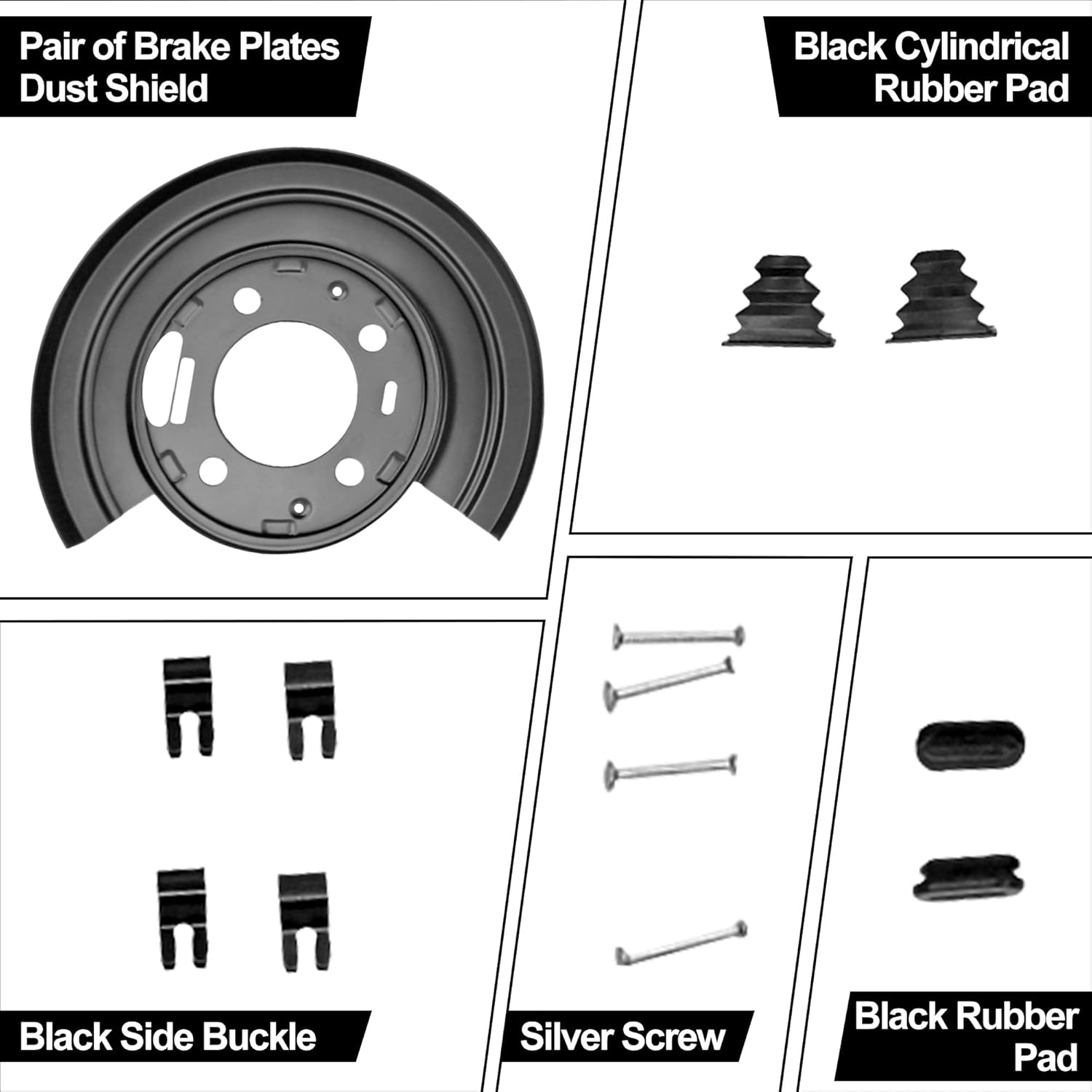 Pair of Brake Plates
Dust Shield

Black Cylindrical
Rubber Pad

Black Side Buckle

Silver Screw

Black Rubber
Pad